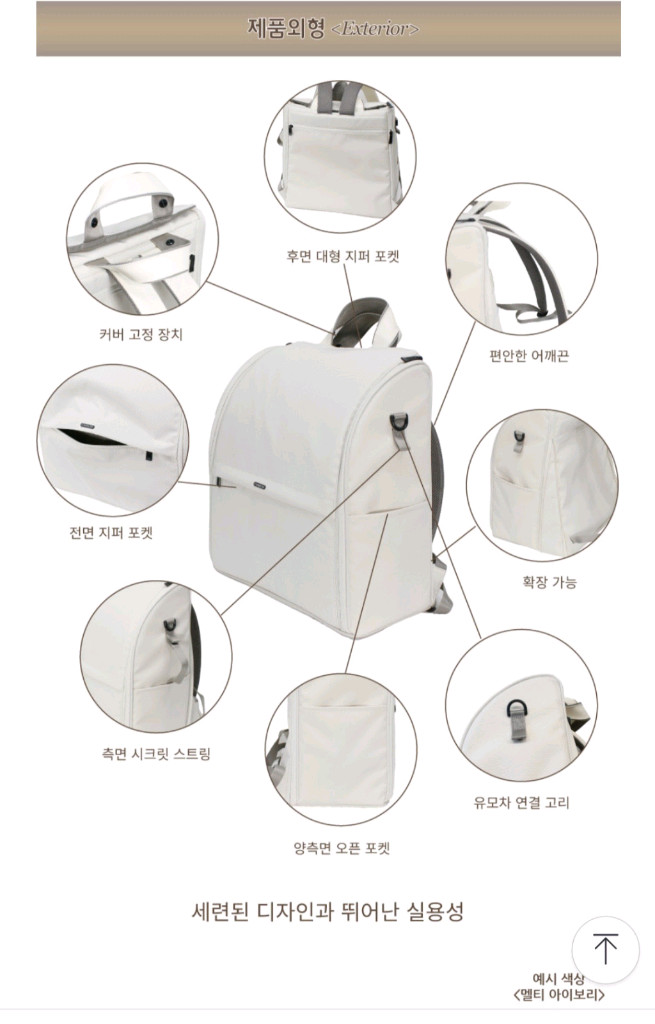 제품외형 <Exterior>

후면 대형 지퍼 포켓

커버 고정 장치

편안한 어깨끈

전면 지퍼 포켓

확장 가능

측면 시크릿 스트링

유모차 연결 고리

양측면 오픈 포켓

세련된 디자인과 뛰어난 실용성

예시 색상
<멜티 아이보리>