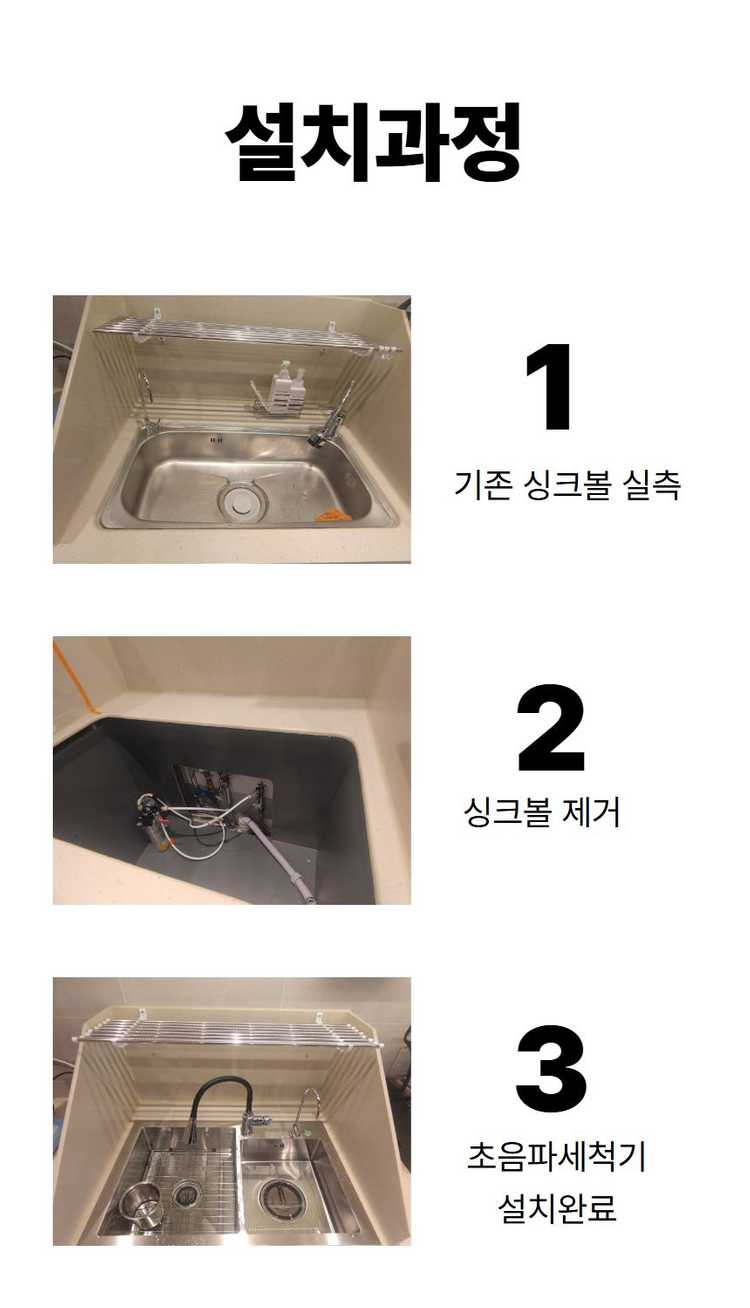 설치과정

1

기존 싱크볼 실측

2

싱크볼 제거

3

초음파세척기
설치완료