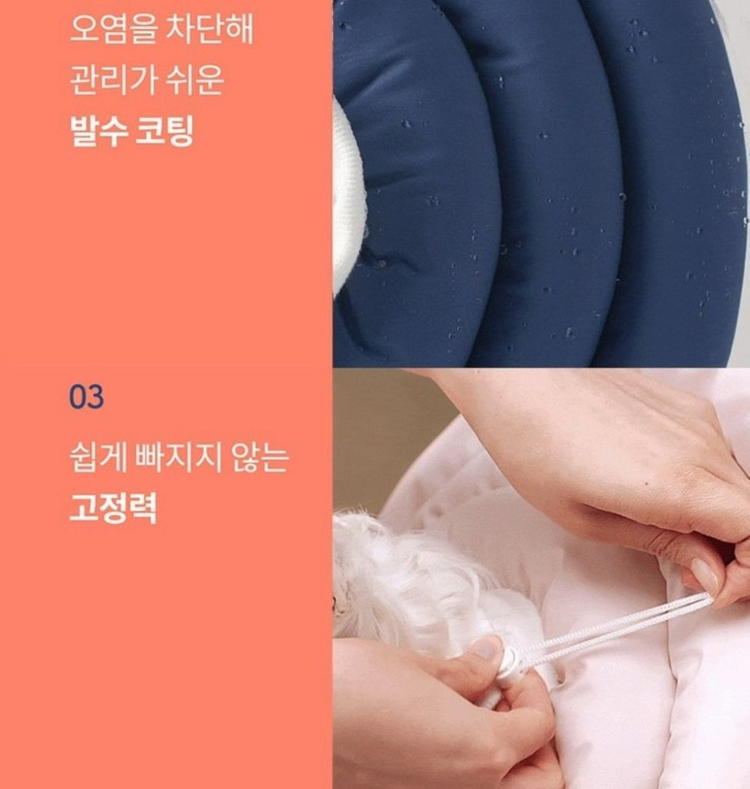 오염을 차단해
관리가 쉬운
발수 코팅

03

쉽게 빠지지 않는
고정력