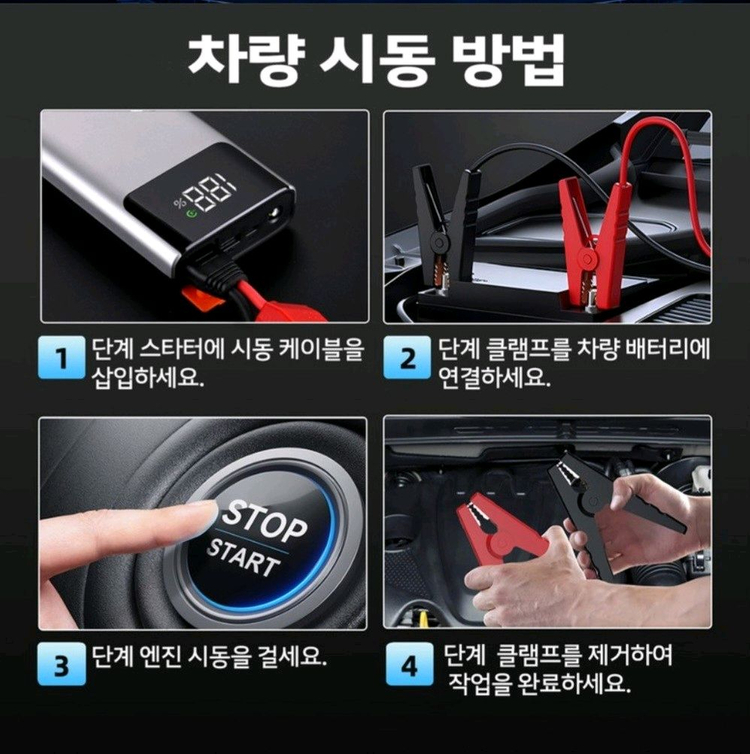 차량 시동 방법

100%

1 단계 스타터에 시동 케이블을 삽입하세요.

2 단계 클램프를 차량 배터리에 연결하세요.

STOP
START

3 단계 엔진 시동을 걸세요.

4 단계 클램프를 제거하여 작업을 완료하세요.