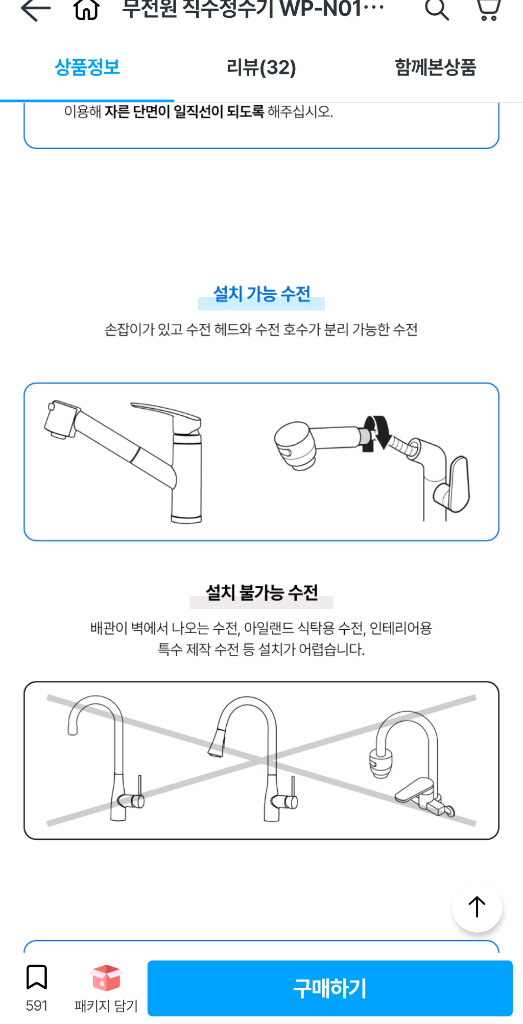 무전원 직수정수기 WP-N01…

상품정보
리뷰(32)
함께본상품

이용해 자른 단면이 일직선이 되도록 해주십시오.

설치 가능 수전

손잡이가 있고 수전 헤드와 수전 호수가 분리 가능한 수전

설치 불가능 수전

배관이 벽에서 나오는 수전, 아일랜드 식탁용 수전, 인테리어용 특수 제작 수전 등 설치가 어렵습니다.

591
패키지 담기
구매하기