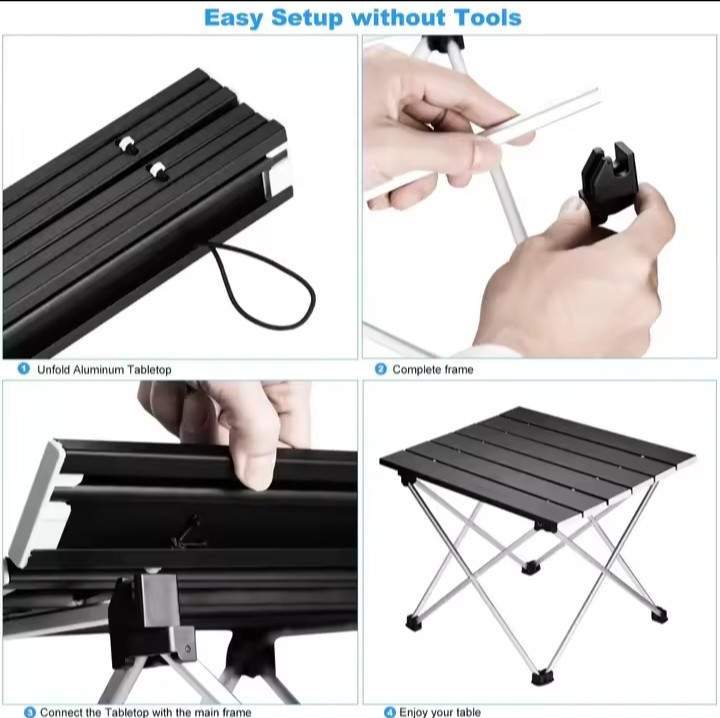 Easy Setup without Tools

1 Unfold Aluminum Tabletop

2 Complete frame

3 Connect the Tabletop with the main frame

4 Enjoy your table