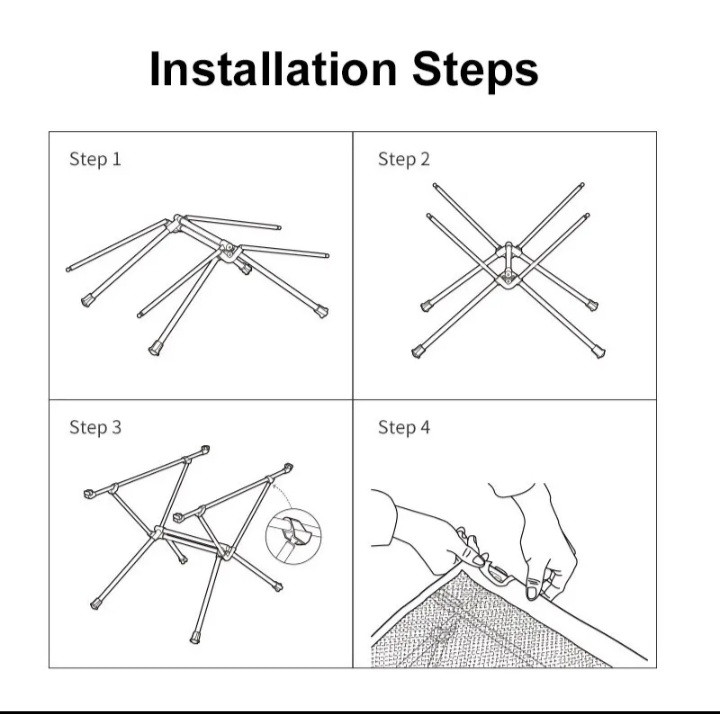 Installation Steps

Step 1

Step 2

Step 3

Step 4