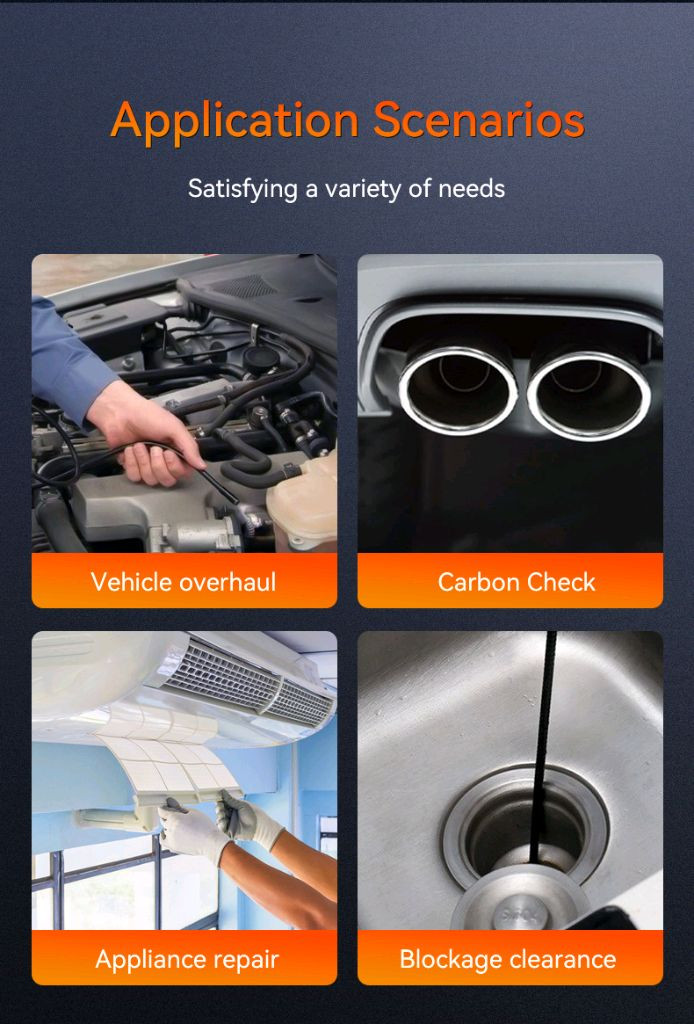 Application Scenarios

Satisfying a variety of needs

Vehicle overhaul

Carbon Check

Appliance repair

Blockage clearance