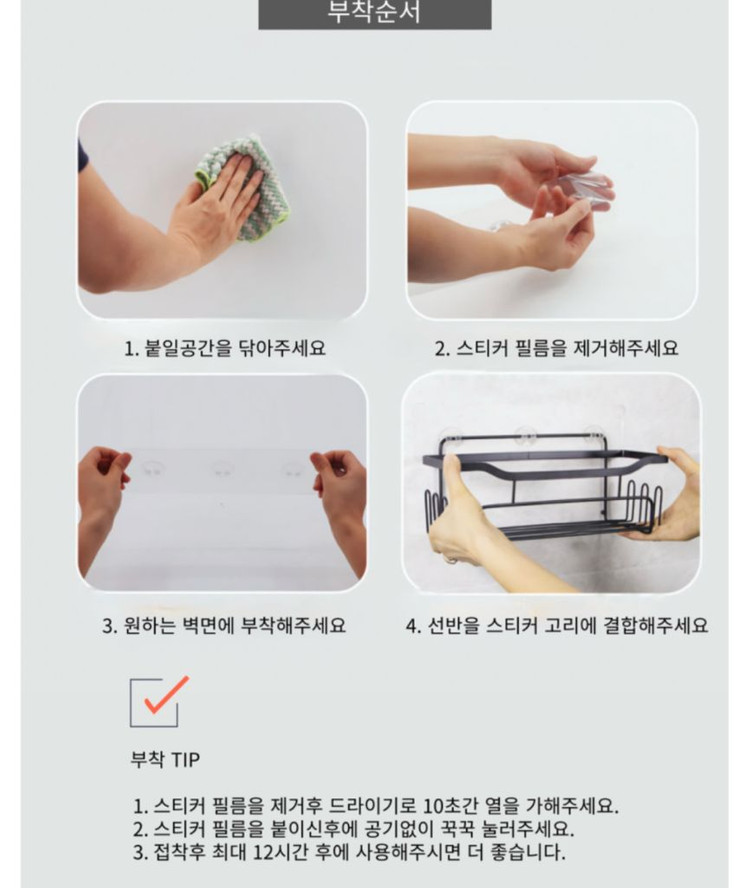 부착순서

1. 붙일공간을 닦아주세요

2. 스티커 필름을 제거해주세요

3. 원하는 벽면에 부착해주세요

4. 선반을 스티커 고리에 결합해주세요

부착 TIP

1. 스티커 필름을 제거후 드라이기로 10초간 열을 가해주세요.
2. 스티커 필름을 붙이신후에 공기없이 꾹꾹 눌러주세요.
3. 접착후 최대 12시간 후에 사용해주시면 더 좋습니다.