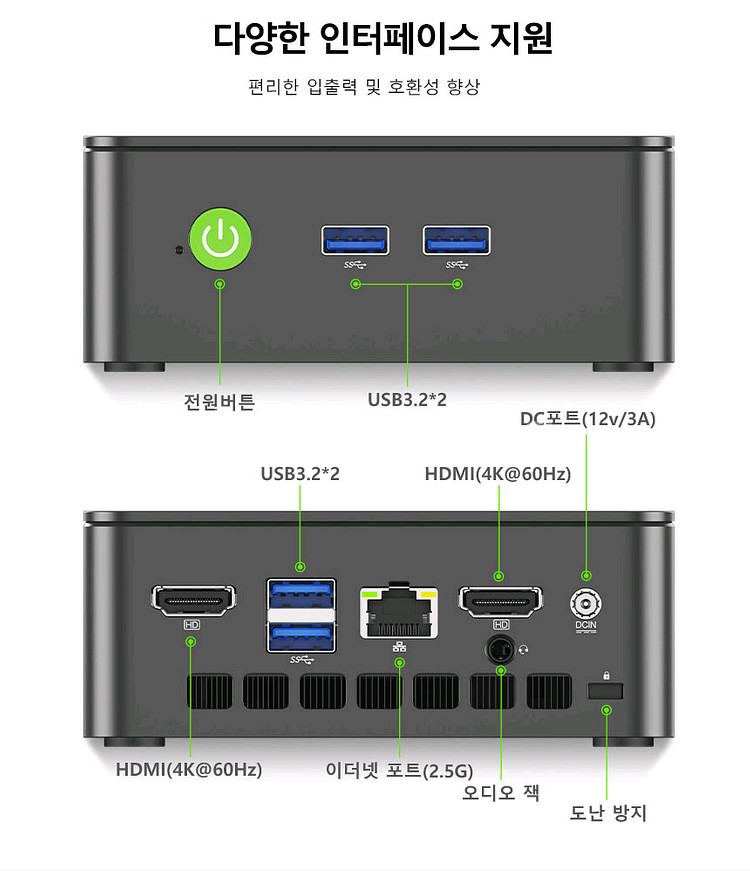 다양한 인터페이스 지원

편리한 입출력 및 호환성 향상

전원버튼

USB3.2*2

DC포트(12v/3A)

USB3.2*2

HDMI(4K@60Hz)

HD

HD

DCIN

HDMI(4K@60Hz)

이더넷 포트(2.5G)

오디오 잭

도난 방지