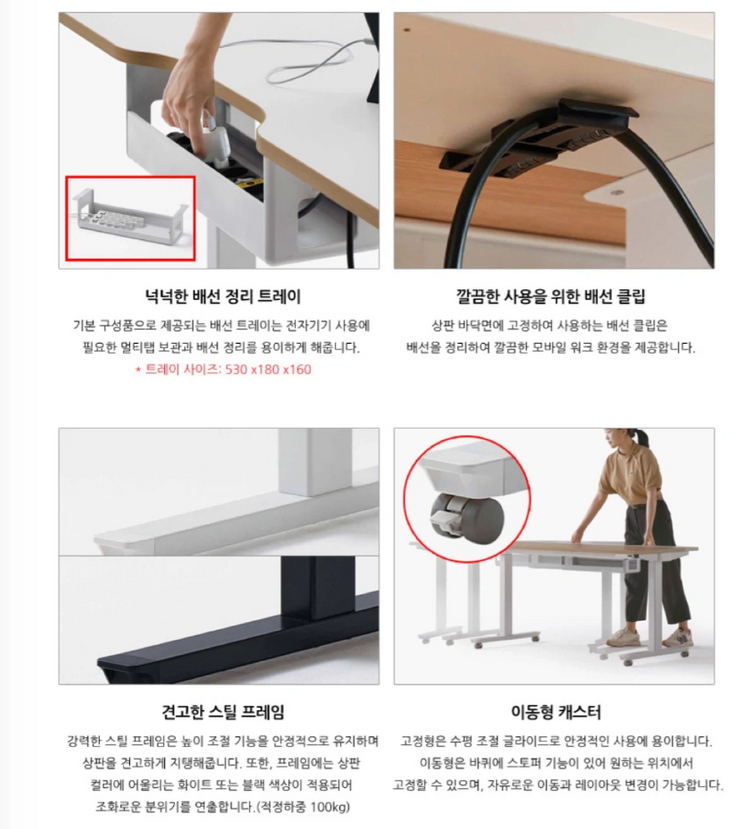 넉넉한 배선 정리 트레이

기본 구성품으로 제공되는 배선 트레이는 전자기기 사용에 필요한 멀티탭 보관과 배선 정리를 용이하게 해줍니다.

* 트레이 사이즈: 530 x180 x160

깔끔한 사용을 위한 배선 클립

상판 바닥면에 고정하여 사용하는 배선 클립은 배선을 정리하여 깔끔한 모바일 워크 환경을 제공합니다.

견고한 스틸 프레임

강력한 스틸 프레임은 높이 조절 기능을 안정적으로 유지하며 상판을 견고하게 지탱해줍니다. 또한, 프레임에는 상판 컬러에 어울리는 화이트 또는 블랙 색상이 적용되어 조화로운 분위기를 연출합니다.(적정하중 100kg)

이동형 캐스터

고정형은 수평 조절 글라이드로 안정적인 사용에 용이합니다. 이동형은 바퀴에 스토퍼 기능이 있어 원하는 위치에서 고정할 수 있으며, 자유로운 이동과 레이아웃 변경이 가능합니다.