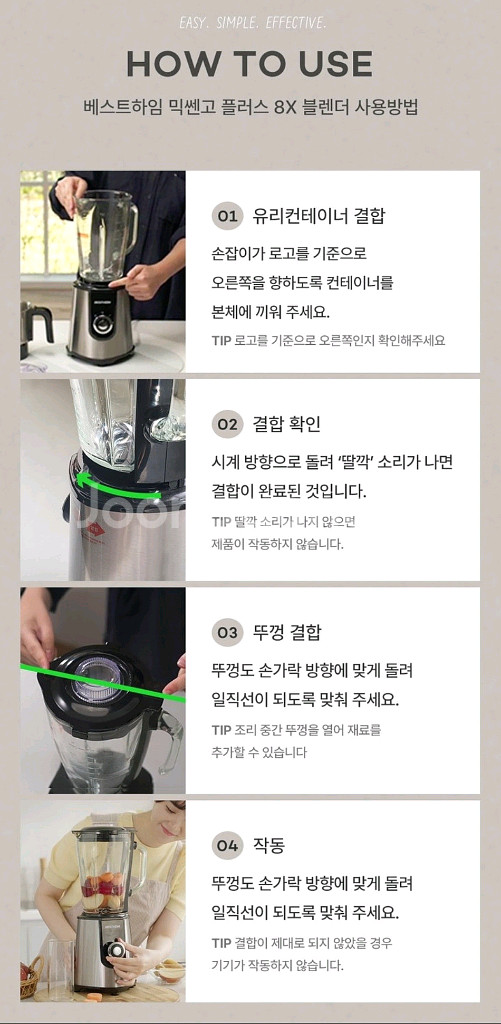 EASY. SIMPLE. EFFECTIVE.

HOW TO USE

베스트하임 믹쎈고 플러스 8X 블렌더 사용방법

01 유리컨테이너 결합

손잡이가 로고를 기준으로 오른쪽을 향하도록 컨테이너를 본체에 끼워 주세요.

TIP 로고를 기준으로 오른쪽인지 확인해주세요

02 결합 확인

시계 방향으로 돌려 '딸깍' 소리가 나면 결합이 완료된 것입니다.

TIP 딸깍 소리가 나지 않으면 제품이 작동하지 않습니다.

03 뚜껑 결합

뚜껑도 손가락 방향에 맞게 돌려 일직선이 되도록 맞춰 주세요.

TIP 조리 중간 뚜껑을 열어 재료를 추가할 수 있습니다

04 작동

뚜껑도 손가락 방향에 맞게 돌려 일직선이 되도록 맞춰 주세요.

TIP 결합이 제대로 되지 않았을 경우 기기가 작동하지 않습니다.