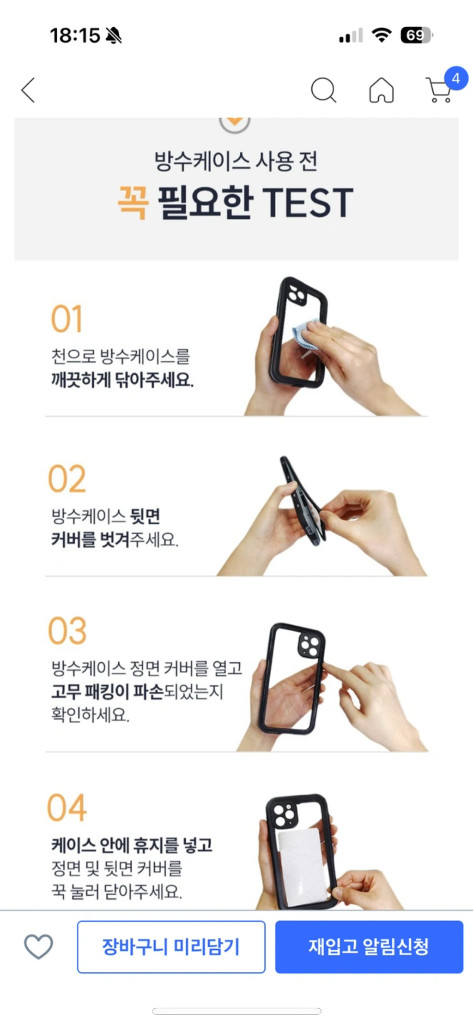 18:15

69

4

방수케이스 사용 전
꼭 필요한 TEST

01
천으로 방수케이스를
깨끗하게 닦아주세요.

02
방수케이스 뒷면
커버를 벗겨주세요.

03
방수케이스 정면 커버를 열고
고무 패킹이 파손되었는지
확인하세요.

04
케이스 안에 휴지를 넣고
정면 및 뒷면 커버를
꾹 눌러 닫아주세요.

장바구니 미리담기

재입고 알림신청