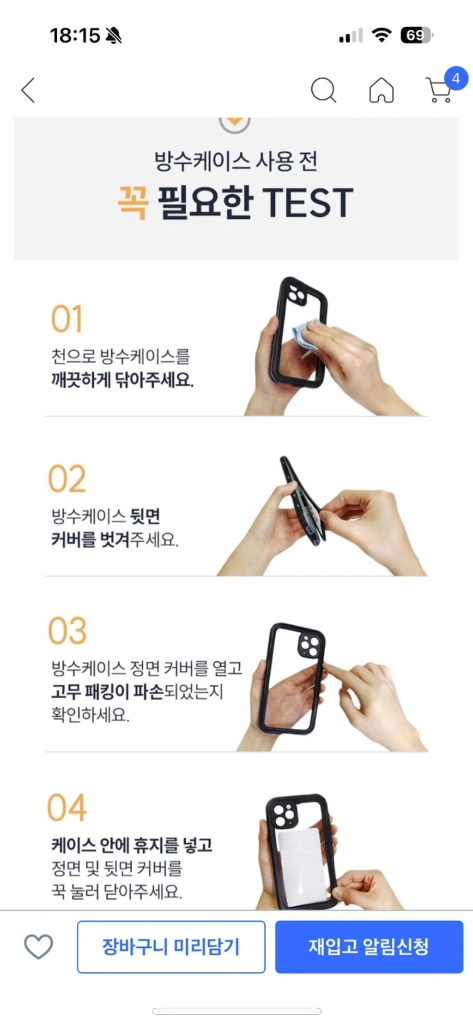 18:15

69

4

방수케이스 사용 전

꼭 필요한 TEST

01

천으로 방수케이스를 깨끗하게 닦아주세요.

02

방수케이스 뒷면 커버를 벗겨주세요.

03

방수케이스 정면 커버를 열고 고무 패킹이 파손되었는지 확인하세요.

04

케이스 안에 휴지를 넣고 정면 및 뒷면 커버를 꾹 눌러 닫아주세요.

장바구니 미리담기

재입고 알림신청