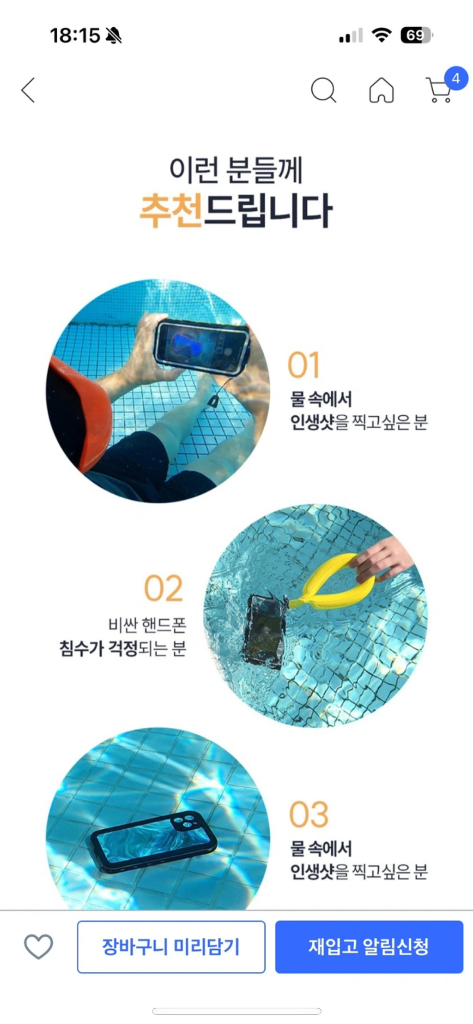 18:15

69

4

이런 분들께
추천드립니다

01
물 속에서
인생샷을 찍고싶은 분

02
비싼 핸드폰
침수가 걱정되는 분

03
물 속에서
인생샷을 찍고싶은 분

장바구니 미리담기

재입고 알림신청