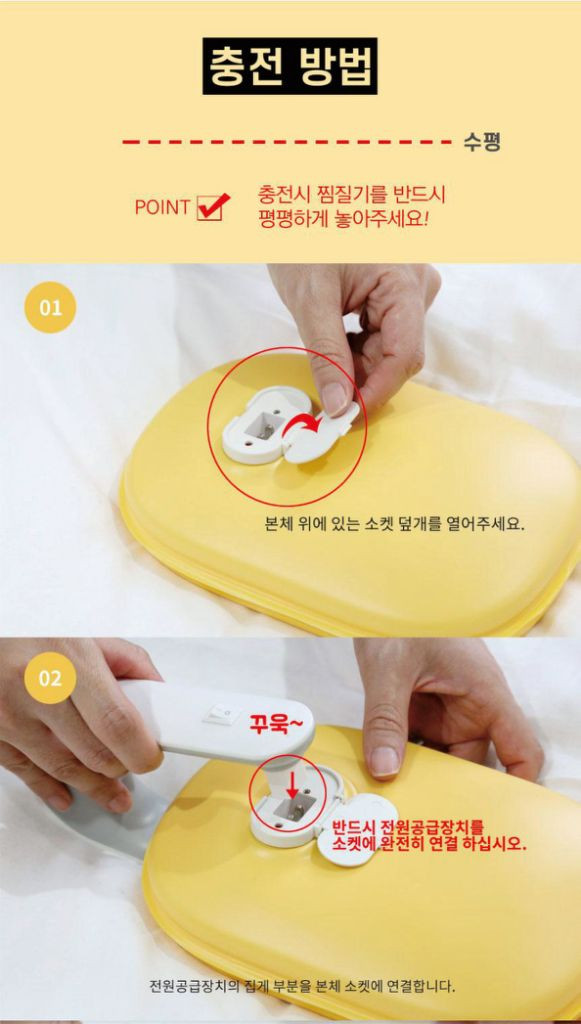 충전 방법

수평

POINT

충전시 찜질기를 반드시 평평하게 놓아주세요!

01

본체 위에 있는 소켓 덮개를 열어주세요.

02

꾸욱~

반드시 전원공급장치를 소켓에 완전히 연결 하십시오.

전원공급장치의 집게 부분을 본체 소켓에 연결합니다.