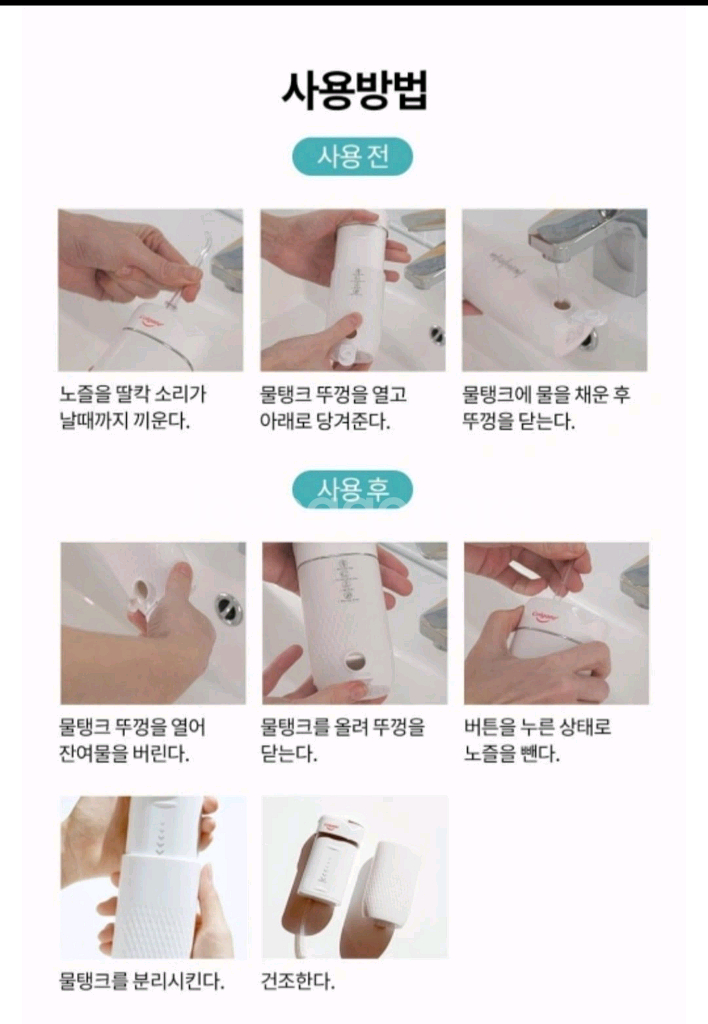 사용방법

사용 전

노즐을 딸칵 소리가 날때까지 끼운다.

물탱크 뚜껑을 열고 아래로 당겨준다.

물탱크에 물을 채운 후 뚜껑을 닫는다.

사용 후

물탱크 뚜껑을 열어 잔여물을 버린다.

물탱크를 올려 뚜껑을 닫는다.

버튼을 누른 상태로 노즐을 뺀다.

물탱크를 분리시킨다.

건조한다.