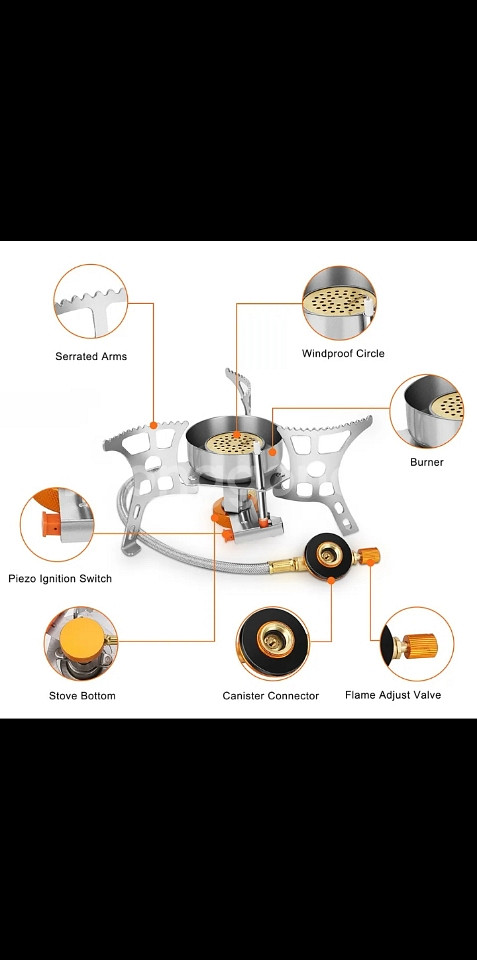 Serrated Arms

Windproof Circle

Burner

Piezo Ignition Switch

Stove Bottom

Canister Connector

Flame Adjust Valve