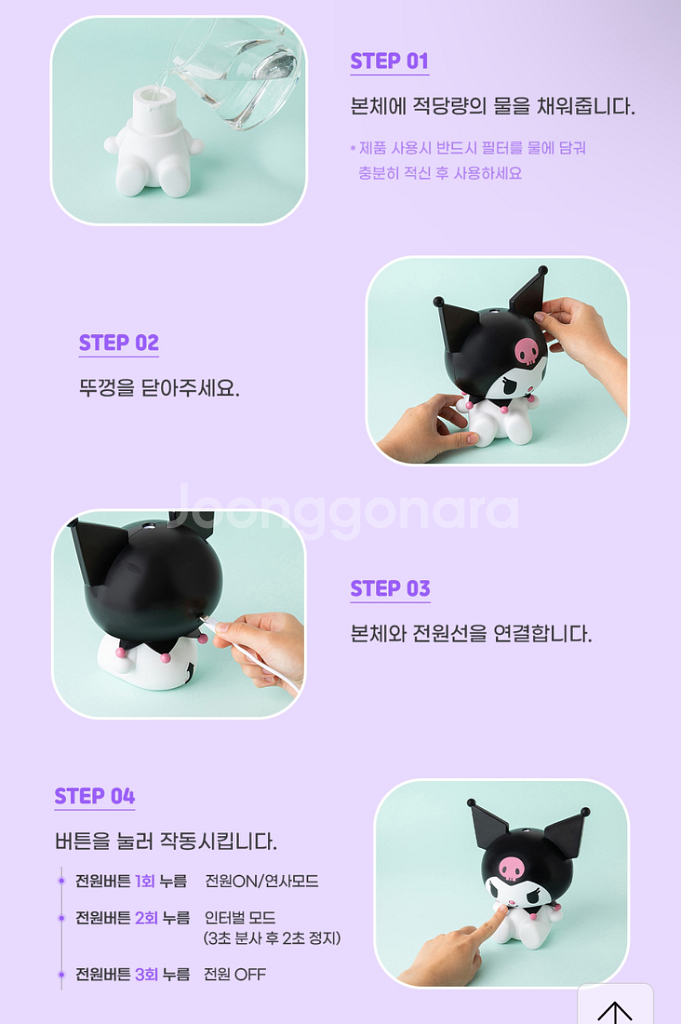 STEP 01

본체에 적당량의 물을 채워줍니다.

* 제품 사용시 반드시 필터를 물에 담궈 충분히 적신 후 사용하세요

STEP 02

뚜껑을 닫아주세요.

Joonggonara

STEP 03

본체와 전원선을 연결합니다.

STEP 04

버튼을 눌러 작동시킵니다.

전원버튼 1회 누름 전원ON/연사모드

전원버튼 2회 누름 인터벌 모드 (3초 분사 후 2초 정지)

전원버튼 3회 누름 전원 OFF