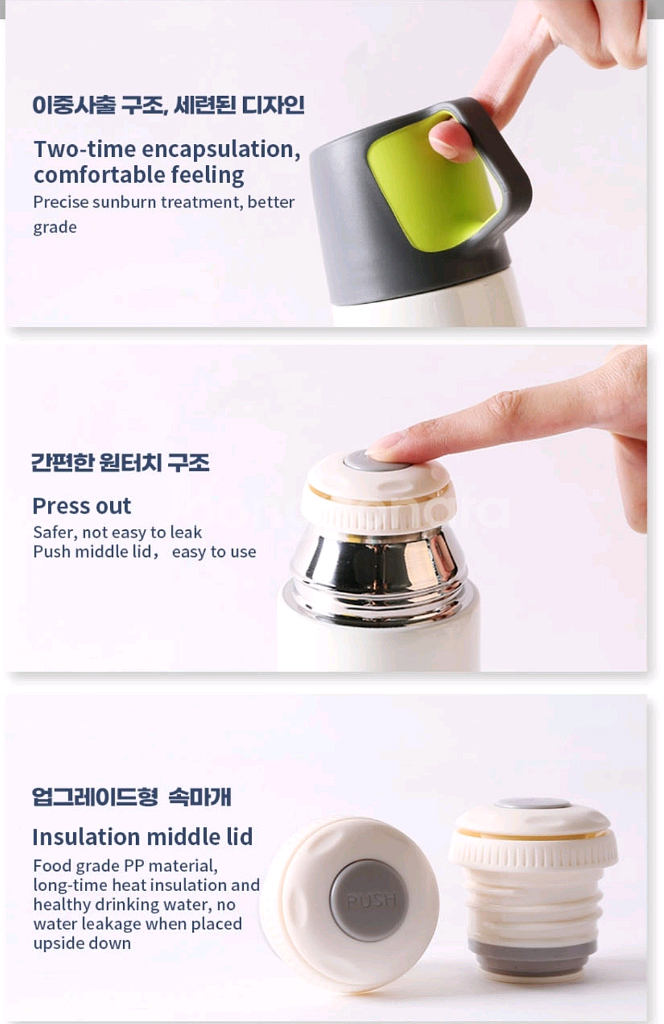 이중사출 구조, 세련된 디자인

Two-time encapsulation, comfortable feeling

Precise sunburn treatment, better grade

간편한 원터치 구조

Press out

Safer, not easy to leak
Push middle lid， easy to use

업그레이드형 속마개

Insulation middle lid

Food grade PP material, long-time heat insulation and healthy drinking water, no water leakage when placed upside down

PUSH