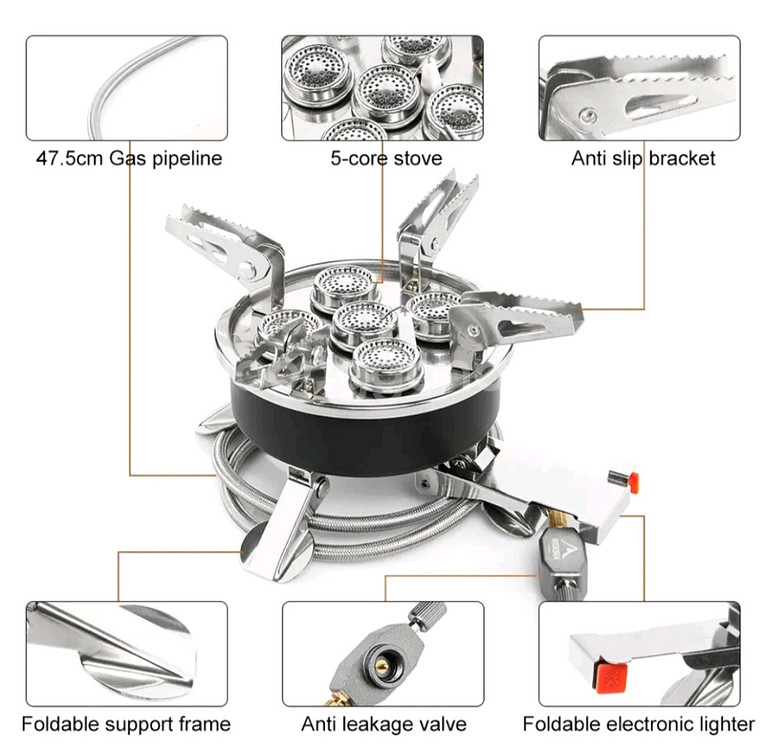 47.5cm Gas pipeline

5-core stove

Anti slip bracket

Foldable support frame

Anti leakage valve

Foldable electronic lighter