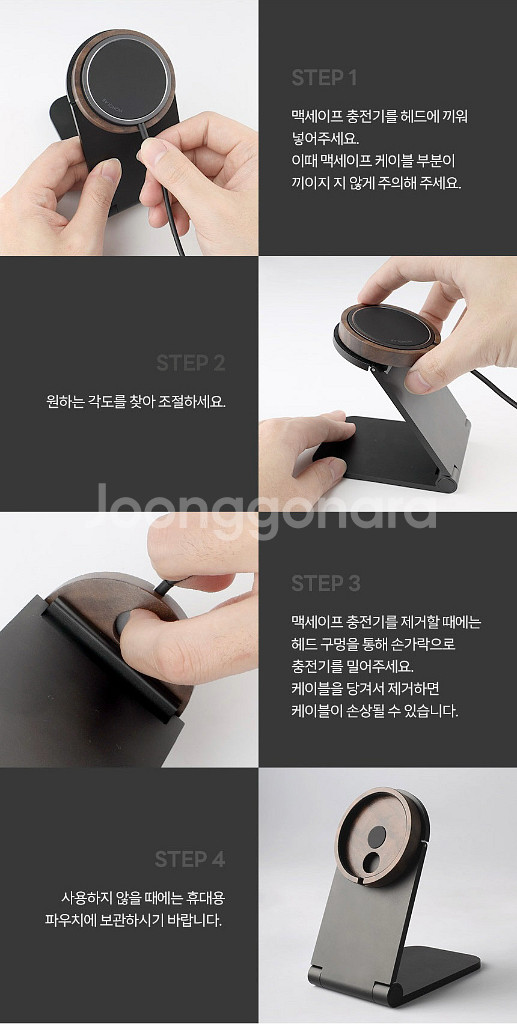 STEP 1

맥세이프 충전기를 헤드에 끼워 넣어주세요.
이때 맥세이프 케이블 부분이 끼이지 지 않게 주의해 주세요.

STEP 2

원하는 각도를 찾아 조절하세요.

Joonggonara

STEP 3

맥세이프 충전기를 제거할 때에는 헤드 구멍을 통해 손가락으로 충전기를 밀어주세요.
케이블을 당겨서 제거하면 케이블이 손상될 수 있습니다.

STEP 4

사용하지 않을 때에는 휴대용 파우치에 보관하시기 바랍니다.