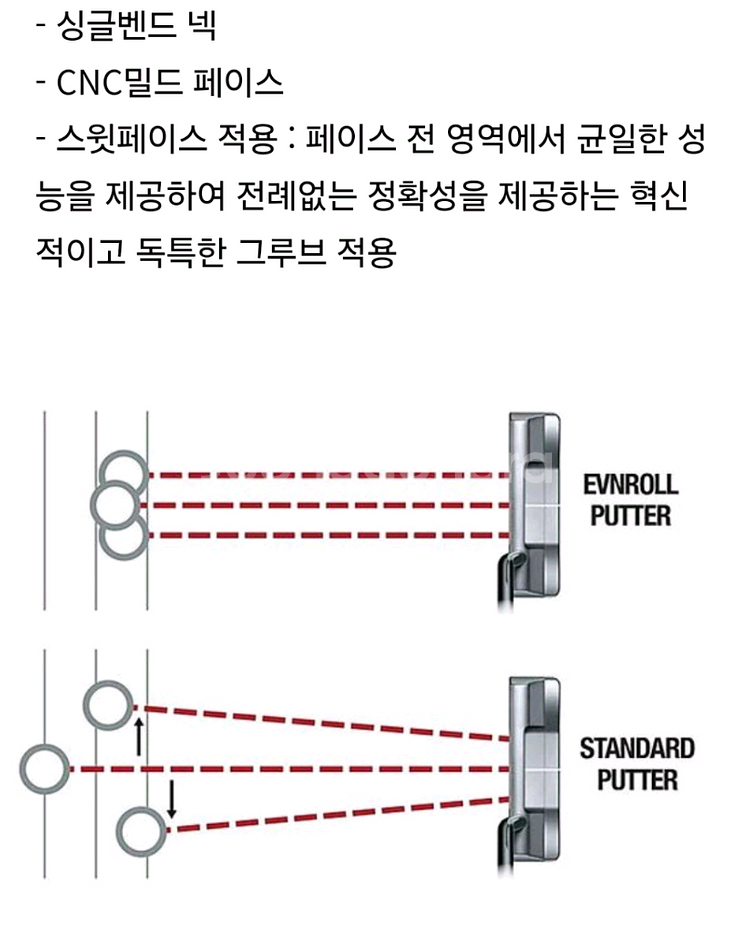 - 싱글벤드 넥
- CNC밀드 페이스
- 스윗페이스 적용 : 페이스 전 영역에서 균일한 성능을 제공하여 전례없는 정확성을 제공하는 혁신적이고 독특한 그루브 적용

EVNROLL PUTTER

STANDARD PUTTER