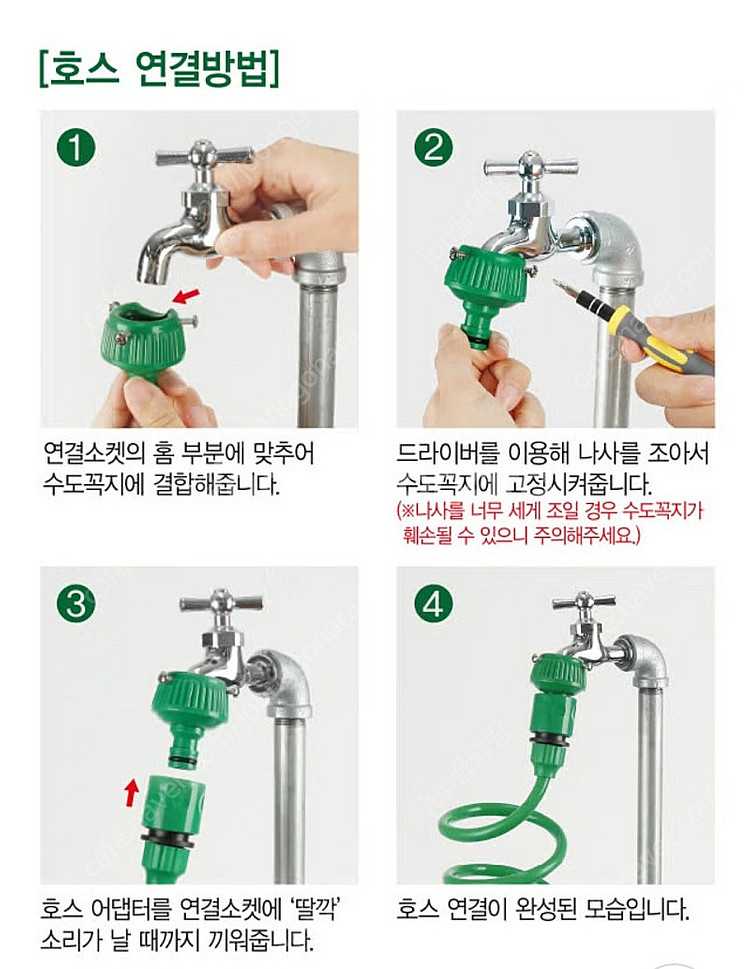 [호스 연결방법]

1

연결소켓의 홈 부분에 맞추어 수도꼭지에 결합해줍니다.

2

드라이버를 이용해 나사를 조아서 수도꼭지에 고정시켜줍니다.
(※나사를 너무 세게 조일 경우 수도꼭지가 훼손될 수 있으니 주의해주세요.)

3

호스 어댑터를 연결소켓에 '딸깍' 소리가 날 때까지 끼워줍니다.

4

호스 연결이 완성된 모습입니다.