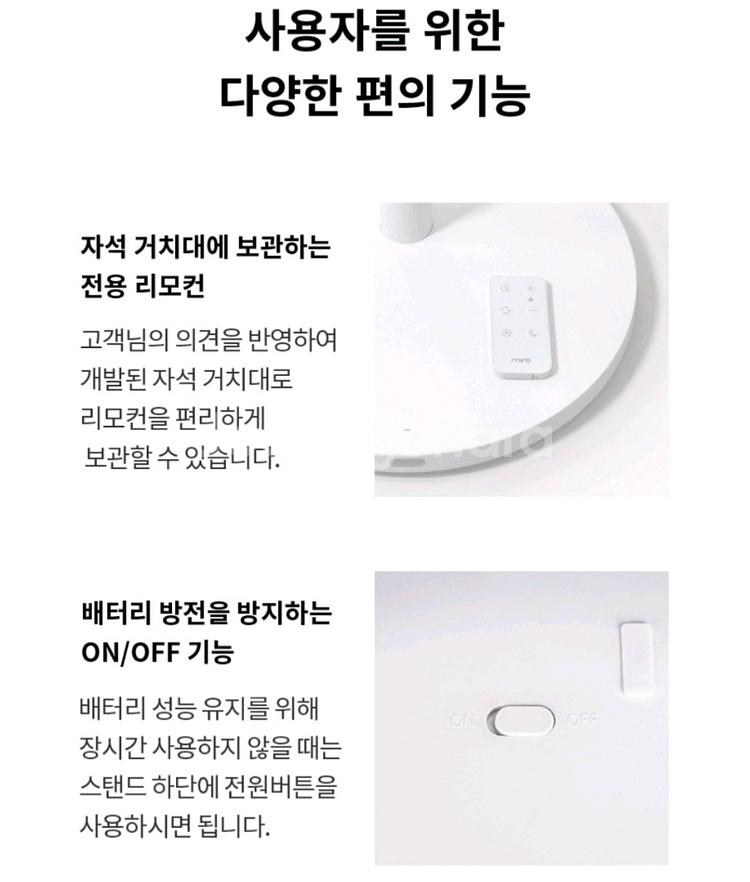 사용자를 위한
다양한 편의 기능

자석 거치대에 보관하는
전용 리모컨

고객님의 의견을 반영하여
개발된 자석 거치대로
리모컨을 편리하게
보관할 수 있습니다.

miro

배터리 방전을 방지하는
ON/OFF 기능

배터리 성능 유지를 위해
장시간 사용하지 않을 때는
스탠드 하단에 전원버튼을
사용하시면 됩니다.

ON OFF