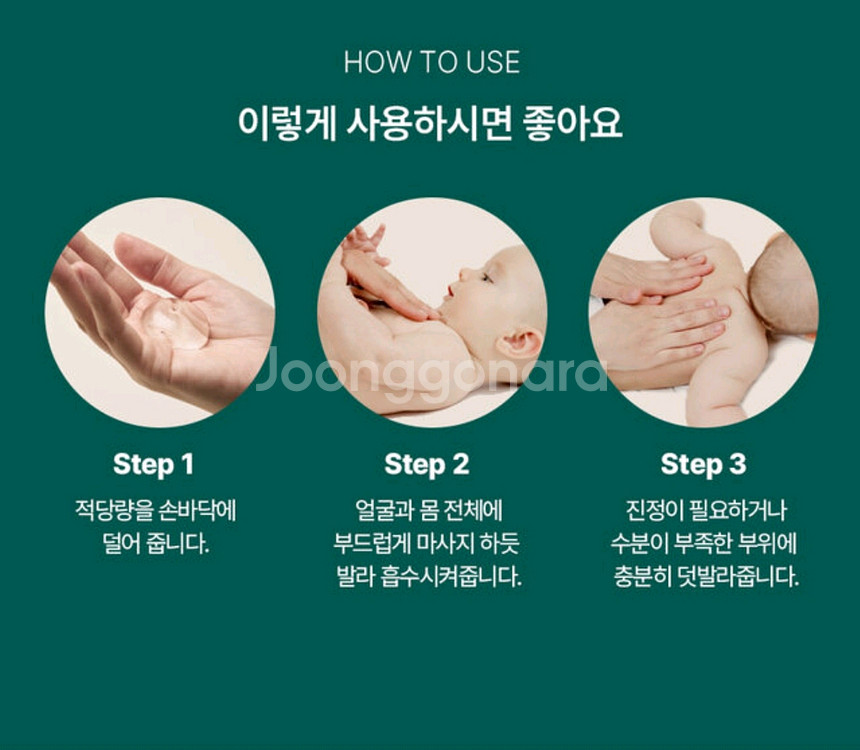 HOW TO USE

이렇게 사용하시면 좋아요

Joonggonara

Step 1

적당량을 손바닥에 덜어 줍니다.

Step 2

얼굴과 몸 전체에 부드럽게 마사지 하듯 발라 흡수시켜줍니다.

Step 3

진정이 필요하거나 수분이 부족한 부위에 충분히 덧발라줍니다.