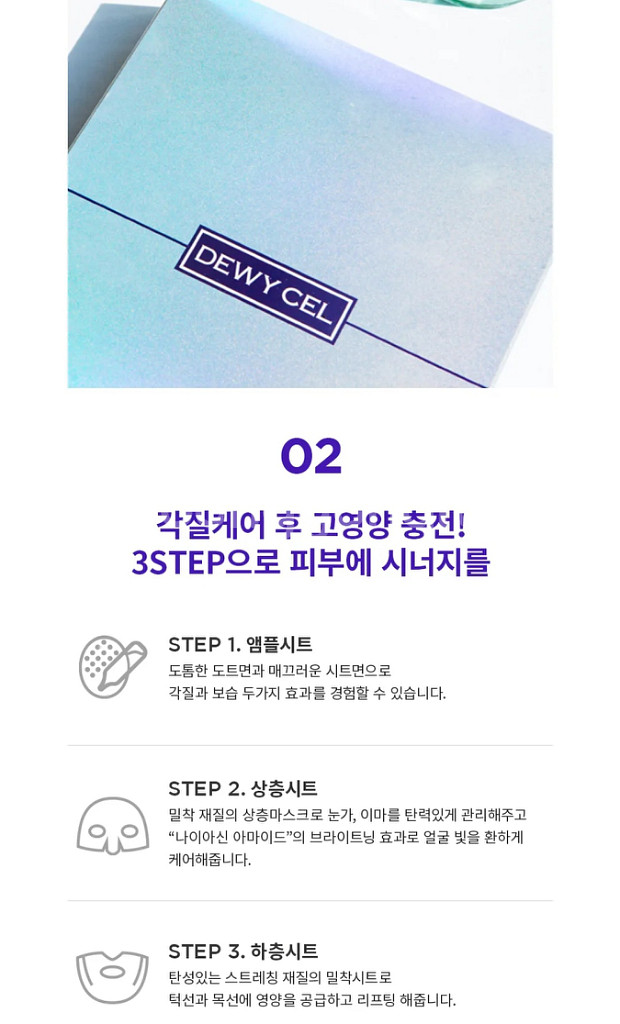 DEWY CEL

02

각질케어 후 고영양 충전!
3STEP으로 피부에 시너지를

STEP 1. 앰플시트
도톰한 도트면과 매끄러운 시트면으로
각질과 보습 두가지 효과를 경험할 수 있습니다.

STEP 2. 상층시트
밀착 재질의 상층마스크로 눈가, 이마를 탄력있게 관리해주고
“나이아신 아마이드”의 브라이트닝 효과로 얼굴 빛을 환하게
케어해줍니다.

STEP 3. 하층시트
탄성있는 스트레칭 재질의 밀착시트로
턱선과 목선에 영양을 공급하고 리프팅 해줍니다.