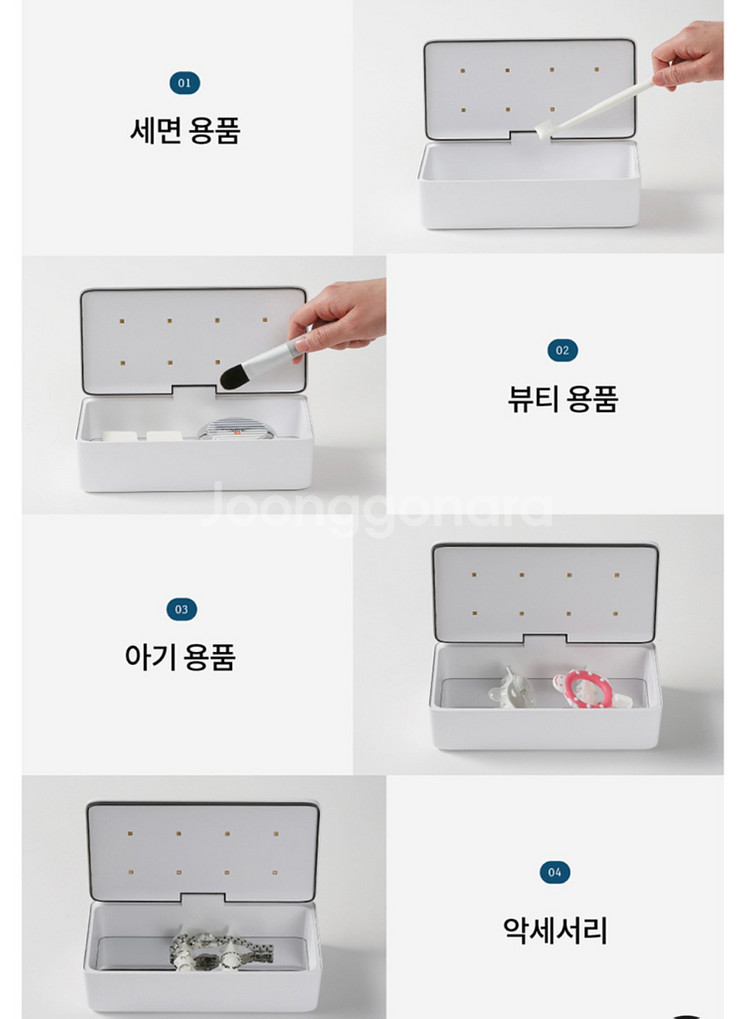 01
세면 용품

02
뷰티 용품

Joonggonara

03
아기 용품

04
악세서리