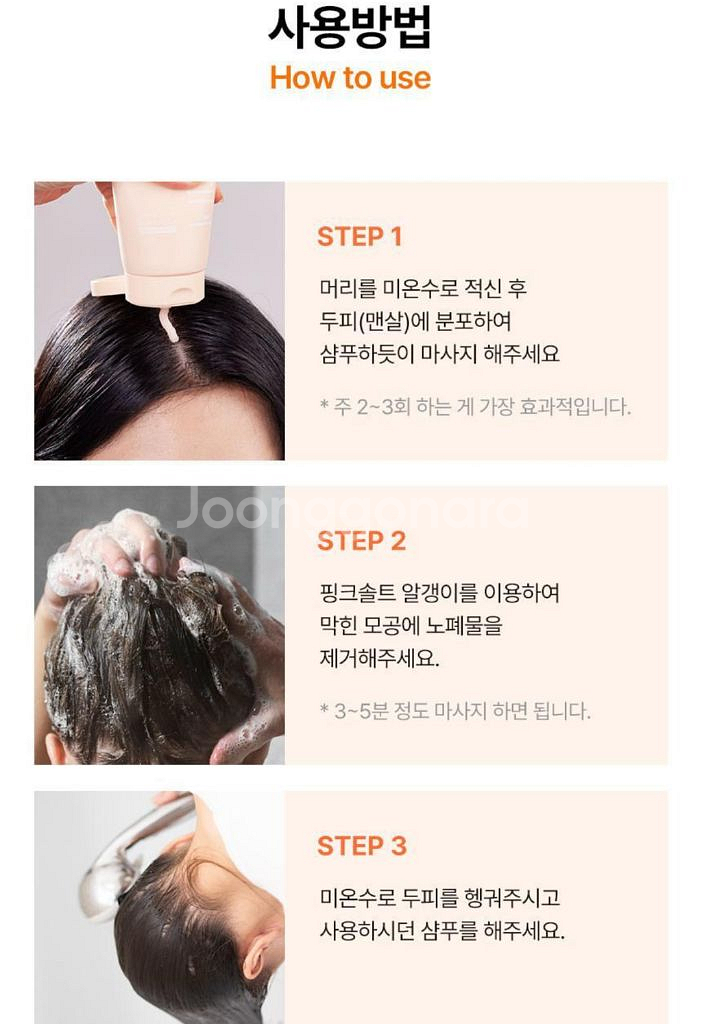 사용방법
How to use

STEP 1
머리를 미온수로 적신 후 두피(맨살)에 분포하여 샴푸하듯이 마사지 해주세요

* 주 2~3회 하는 게 가장 효과적입니다.

Joonggonara

STEP 2
핑크솔트 알갱이를 이용하여 막힌 모공에 노폐물을 제거해주세요.

* 3~5분 정도 마사지 하면 됩니다.

STEP 3
미온수로 두피를 헹궈주시고 사용하시던 샴푸를 해주세요.