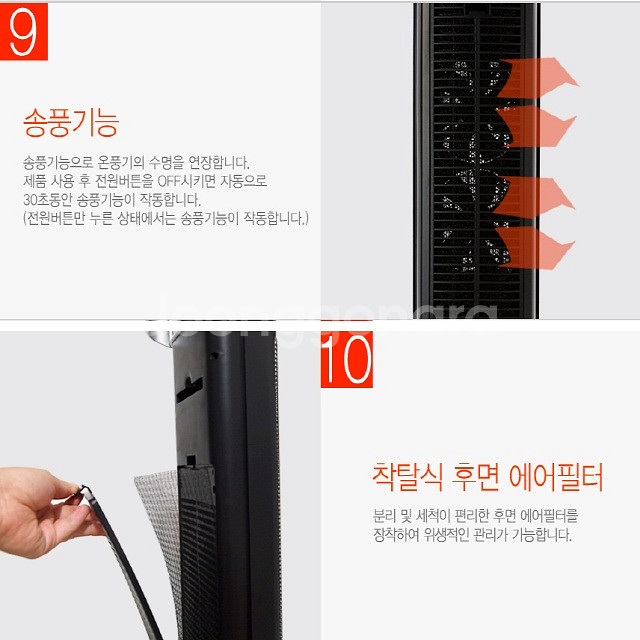 9

송풍기능

송풍기능으로 온풍기의 수명을 연장합니다.
제품 사용 후 전원버튼을 OFF시키면 자동으로
30초동안 송풍기능이 작동합니다.
(전원버튼만 누른 상태에서는 송풍기능이 작동합니다.)

joonggonara

10

착탈식 후면 에어필터

분리 및 세척이 편리한 후면 에어필터를
장착하여 위생적인 관리가 가능합니다.