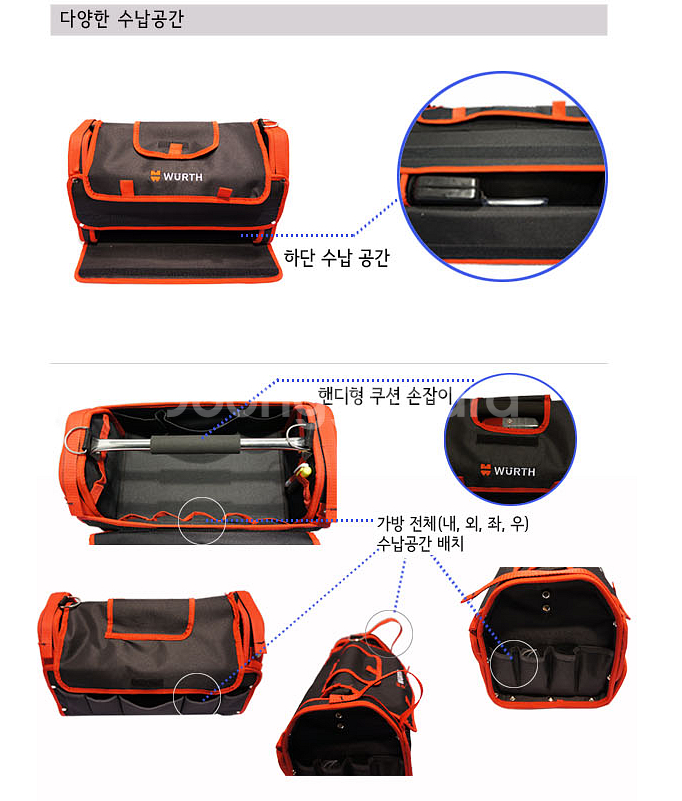 다양한 수납공간

WÜRTH

하단 수납 공간

핸디형 쿠션 손잡이

WÜRTH

가방 전체(내, 외, 좌, 우)
수납공간 배치