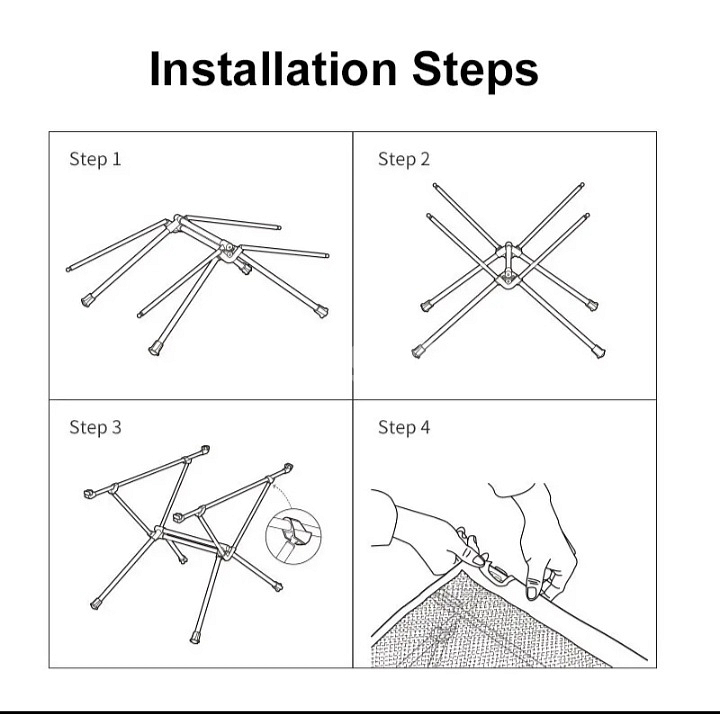 Installation Steps

Step 1

Step 2

Step 3

Step 4