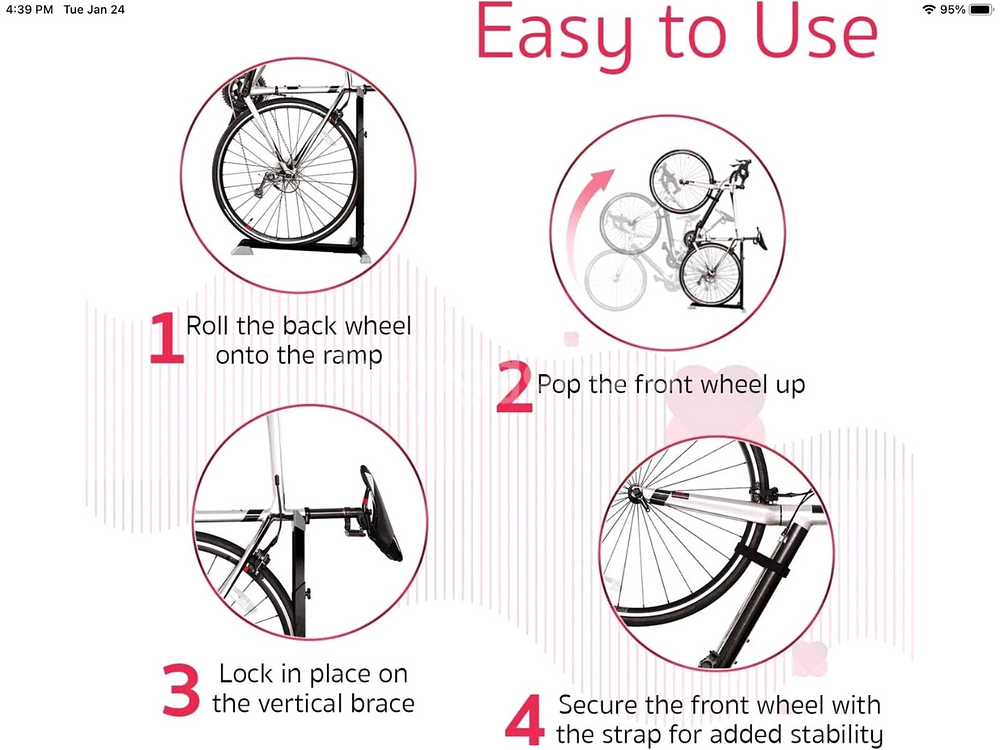 4:39 PM Tue Jan 24

95%

Easy to Use

1 Roll the back wheel onto the ramp

2 Pop the front wheel up

3 Lock in place on the vertical brace

4 Secure the front wheel with the strap for added stability