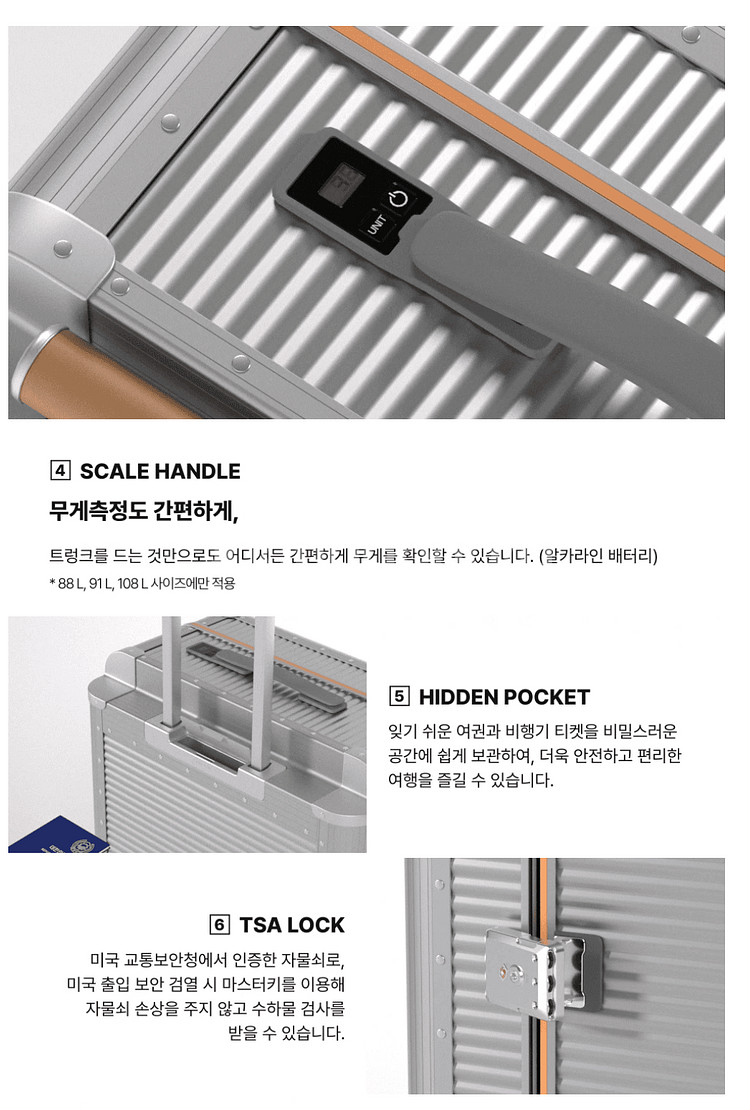 UNIT

4 SCALE HANDLE

무게측정도 간편하게,

트렁크를 드는 것만으로도 어디서든 간편하게 무게를 확인할 수 있습니다. (알카라인 배터리)

* 88 L, 91 L, 108 L 사이즈에만 적용

5 HIDDEN POCKET

잊기 쉬운 여권과 비행기 티켓을 비밀스러운 공간에 쉽게 보관하여, 더욱 안전하고 편리한 여행을 즐길 수 있습니다.

6 TSA LOCK

미국 교통보안청에서 인증한 자물쇠로, 미국 출입 보안 검열 시 마스터키를 이용해 자물쇠 손상을 주지 않고 수하물 검사를 받을 수 있습니다.