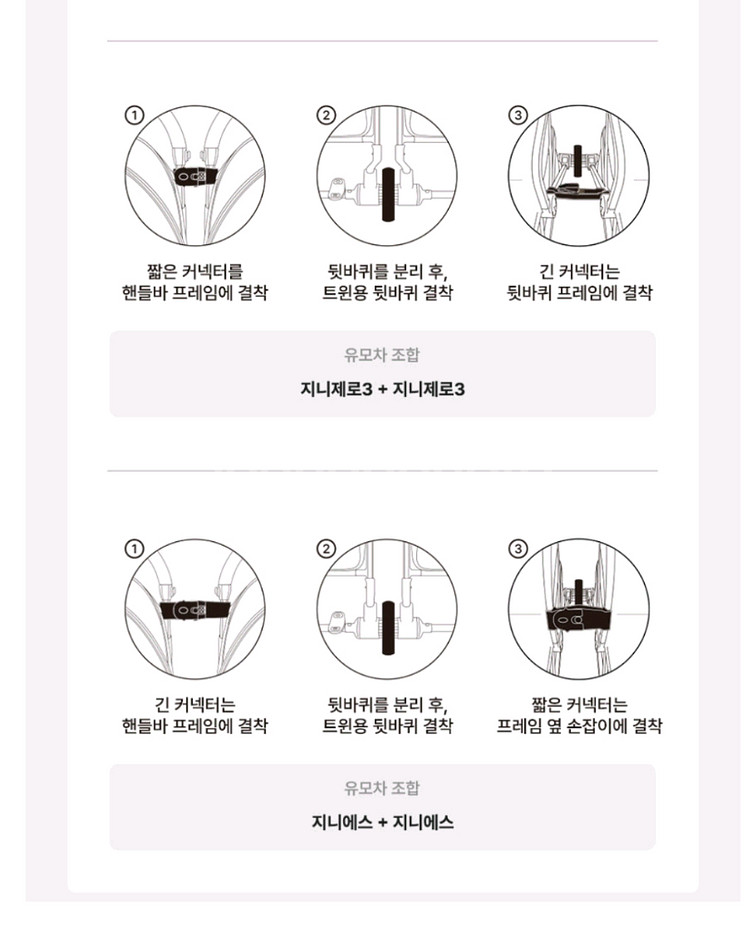 ①

짧은 커넥터를
핸들바 프레임에 결착

②

뒷바퀴를 분리 후,
트윈용 뒷바퀴 결착

③

긴 커넥터는
뒷바퀴 프레임에 결착

유모차 조합

지니제로3 + 지니제로3

①

긴 커넥터는
핸들바 프레임에 결착

②

뒷바퀴를 분리 후,
트윈용 뒷바퀴 결착

③

짧은 커넥터는
프레임 옆 손잡이에 결착

유모차 조합

지니에스 + 지니에스