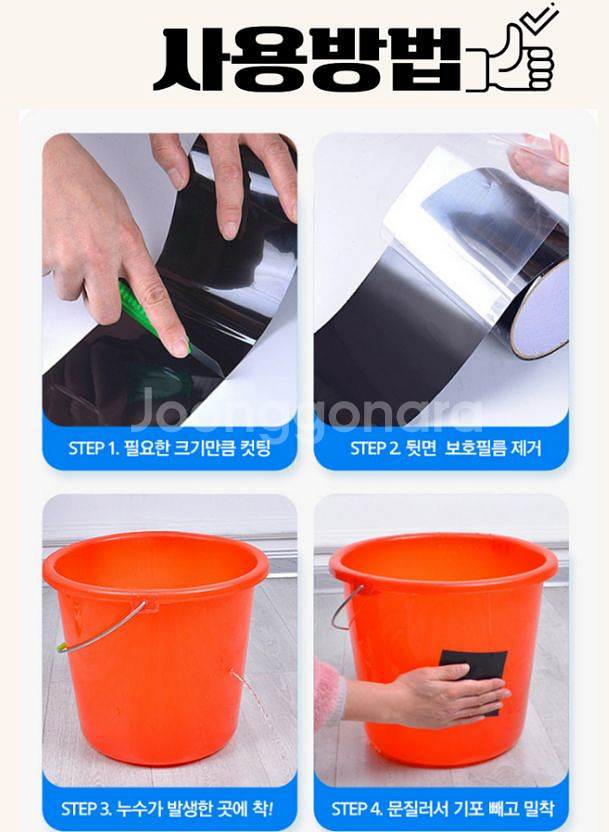 사용방법

Joonggonara

STEP 1. 필요한 크기만큼 컷팅

STEP 2. 뒷면 보호필름 제거

STEP 3. 누수가 발생한 곳에 착!

STEP 4. 문질러서 기포 빼고 밀착