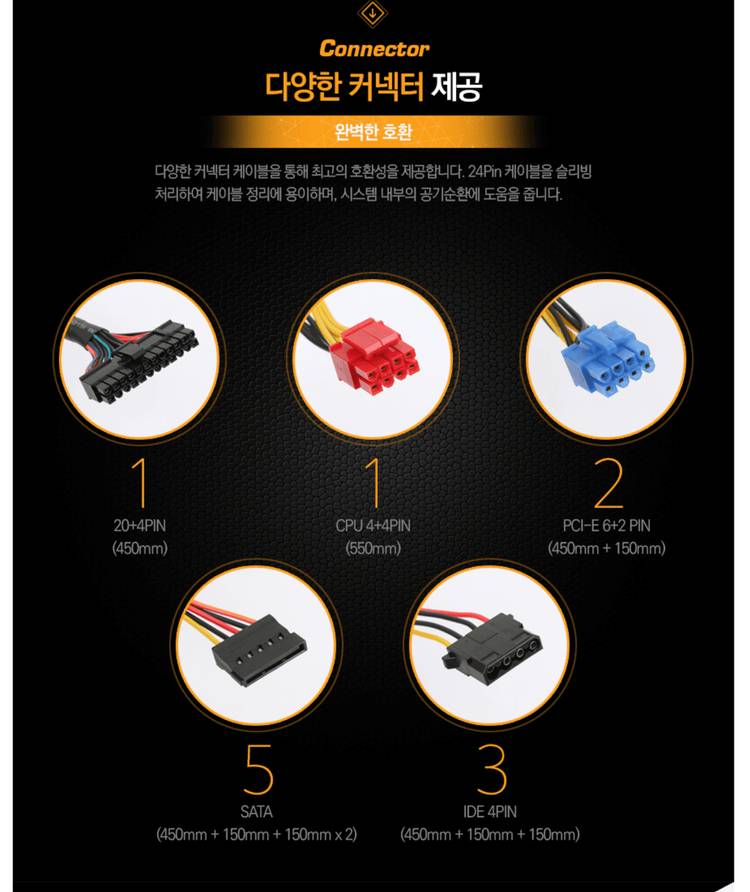 Connector
다양한 커넥터 제공

완벽한 호환

다양한 커넥터 케이블을 통해 최고의 호환성을 제공합니다. 24Pin 케이블을 슬리빙 처리하여 케이블 정리에 용이하며, 시스템 내부의 공기순환에 도움을 줍니다.

1
20+4PIN
(450mm)

1
CPU 4+4PIN
(550mm)

2
PCI-E 6+2 PIN
(450mm + 150mm)

5
SATA
(450mm + 150mm + 150mm x 2)

3
IDE 4PIN
(450mm + 150mm + 150mm)