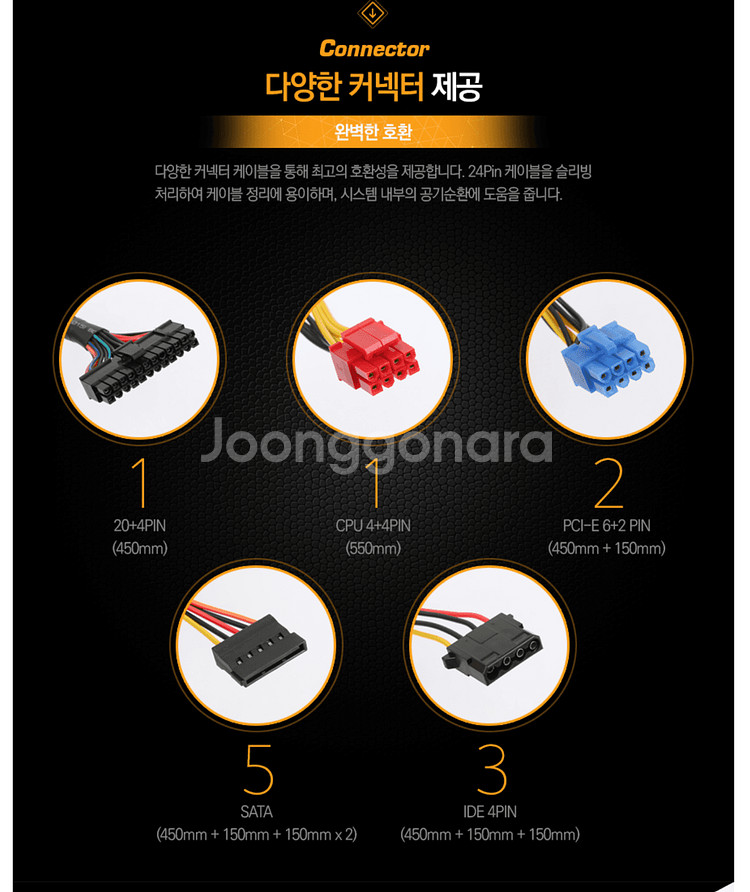 Connector
다양한 커넥터 제공

완벽한 호환

다양한 커넥터 케이블을 통해 최고의 호환성을 제공합니다. 24Pin 케이블을 슬리빙 처리하여 케이블 정리에 용이하며, 시스템 내부의 공기순환에 도움을 줍니다.

Joonggonara

1
20+4PIN
(450mm)

1
CPU 4+4PIN
(550mm)

2
PCI-E 6+2 PIN
(450mm + 150mm)

5
SATA
(450mm + 150mm + 150mm x 2)

3
IDE 4PIN
(450mm + 150mm + 150mm)