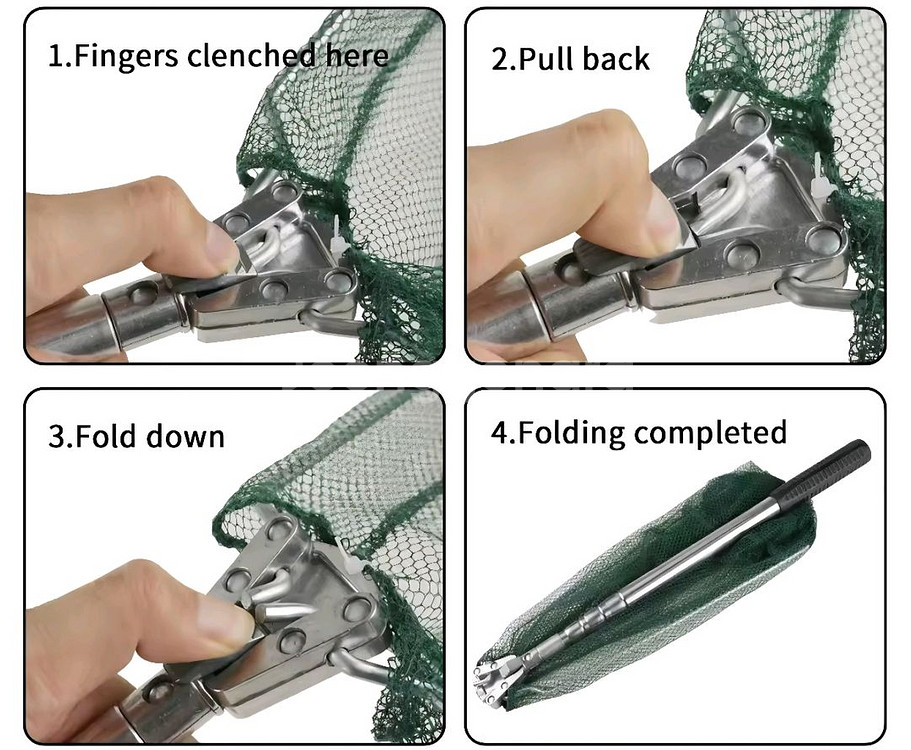 1.Fingers clenched here

2.Pull back

3.Fold down

4.Folding completed