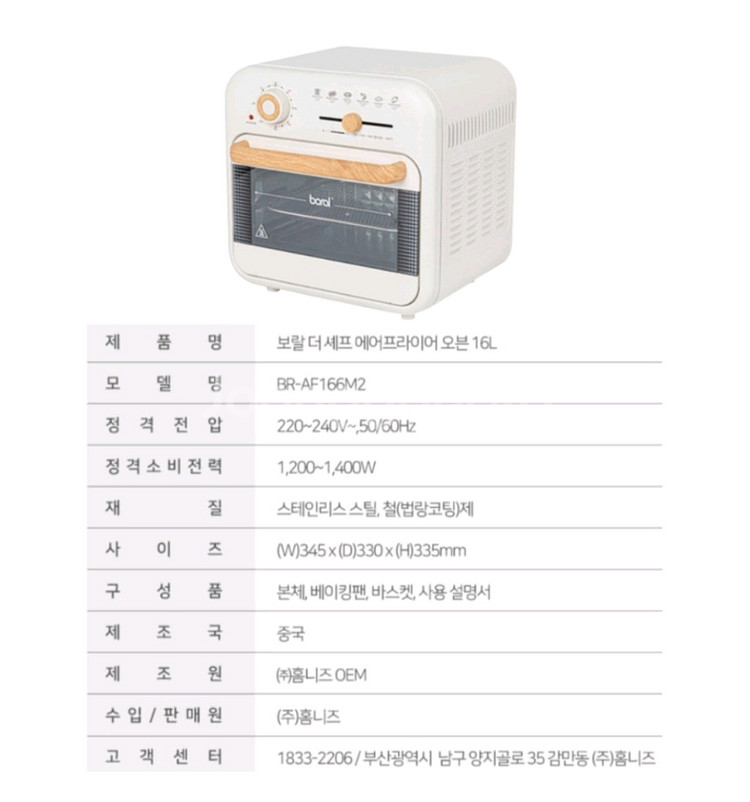 boral

| 제 품 명 | 보랄 더 셰프 에어프라이어 오븐 16L |
|---|---|
| 모 델 명 | BR-AF166M2 |
| 정 격 전 압 | 220~240V~,50/60Hz |
| 정 격 소 비 전 력 | 1,200~1,400W |
| 재 질 | 스테인리스 스틸, 철(법랑코팅)제 |
| 사 이 즈 | (W)345 x (D)330 x (H)335mm |
| 구 성 품 | 본체, 베이킹팬, 바스켓, 사용 설명서 |
| 제 조 국 | 중국 |
| 제 조 원 | ㈜홈니즈 OEM |
| 수 입 / 판 매 원 | (주)홈니즈 |
| 고 객 센 터 | 1833-2206 / 부산광역시 남구 양지골로 35 감만동 (주)홈니즈 |