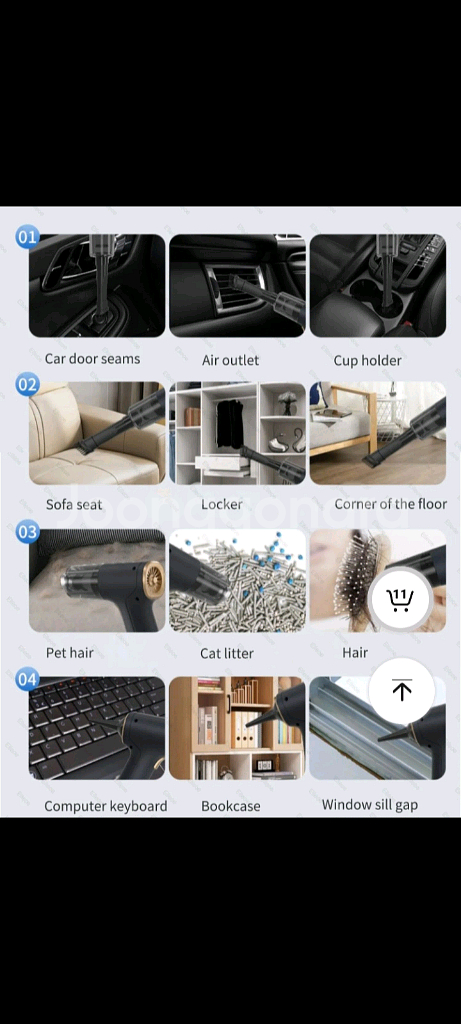 01

Car door seams

Air outlet

Cup holder

02

Sofa seat

Locker

Corner of the floor

03

Pet hair

Cat litter

Hair

11

04

Computer keyboard

Bookcase

Window sill gap