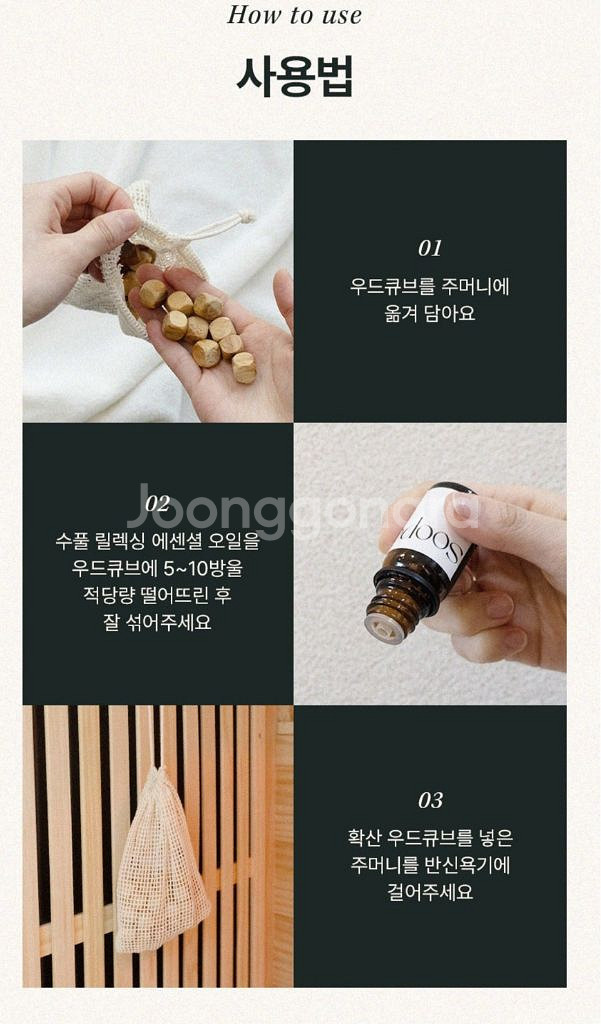 How to use

사용법

01

우드큐브를 주머니에 옮겨 담아요

02

수풀 릴렉싱 에센셜 오일을 우드큐브에 5~10방울 적당량 떨어뜨린 후 잘 섞어주세요

Joonggonara

soop

03

확산 우드큐브를 넣은 주머니를 반신욕기에 걸어주세요