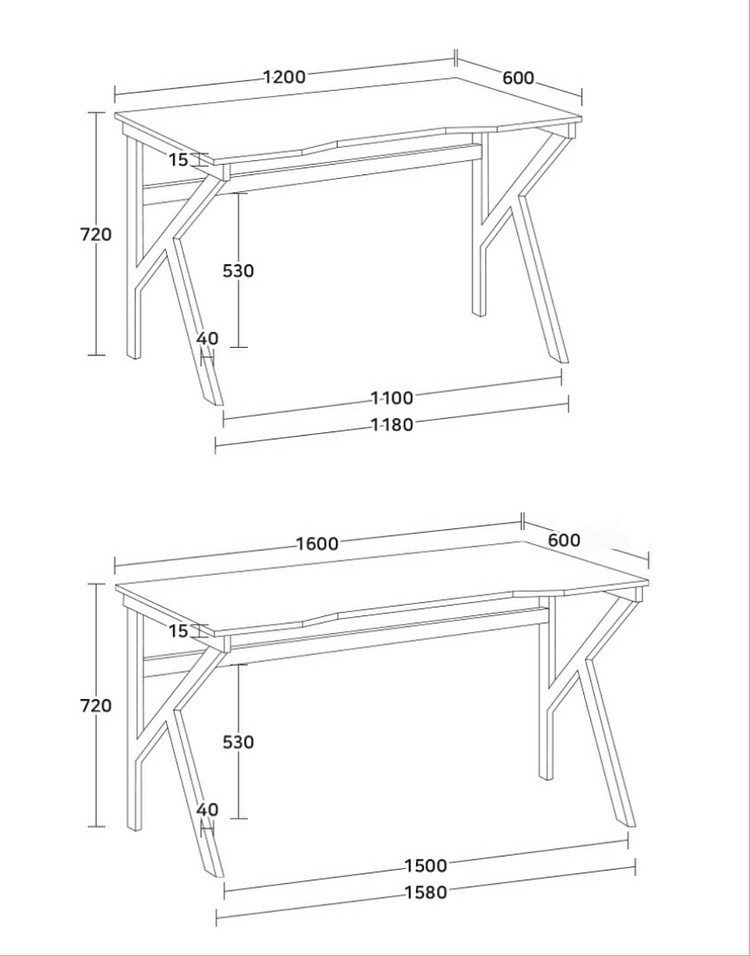 1200
600
15
720
530
40
1100
1180

1600
600
15
720
530
40
1500
1580