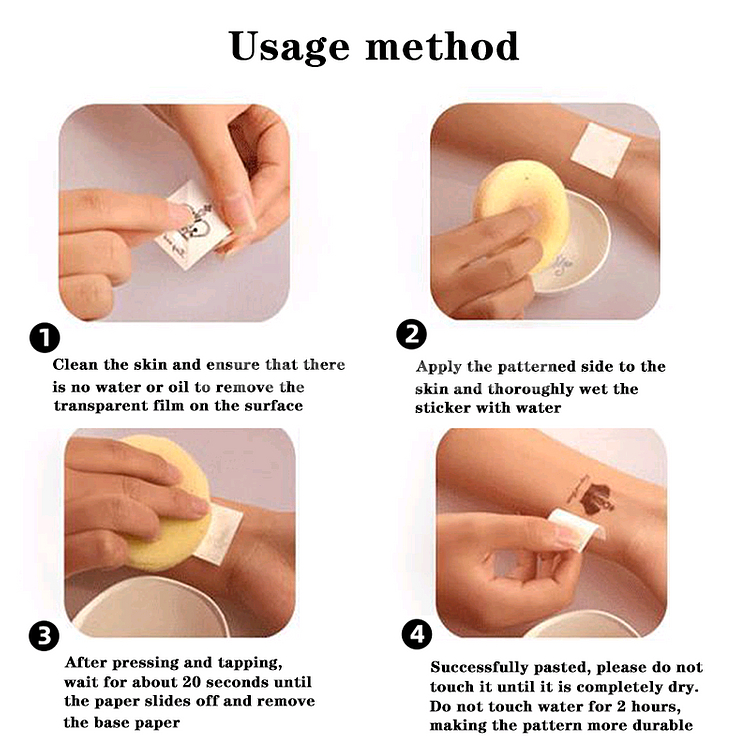 Usage method

1
Clean the skin and ensure that there is no water or oil to remove the transparent film on the surface

2
Apply the patterned side to the skin and thoroughly wet the sticker with water

3
After pressing and tapping, wait for about 20 seconds until the paper slides off and remove the base paper

4
Successfully pasted, please do not touch it until it is completely dry. Do not touch water for 2 hours, making the pattern more durable