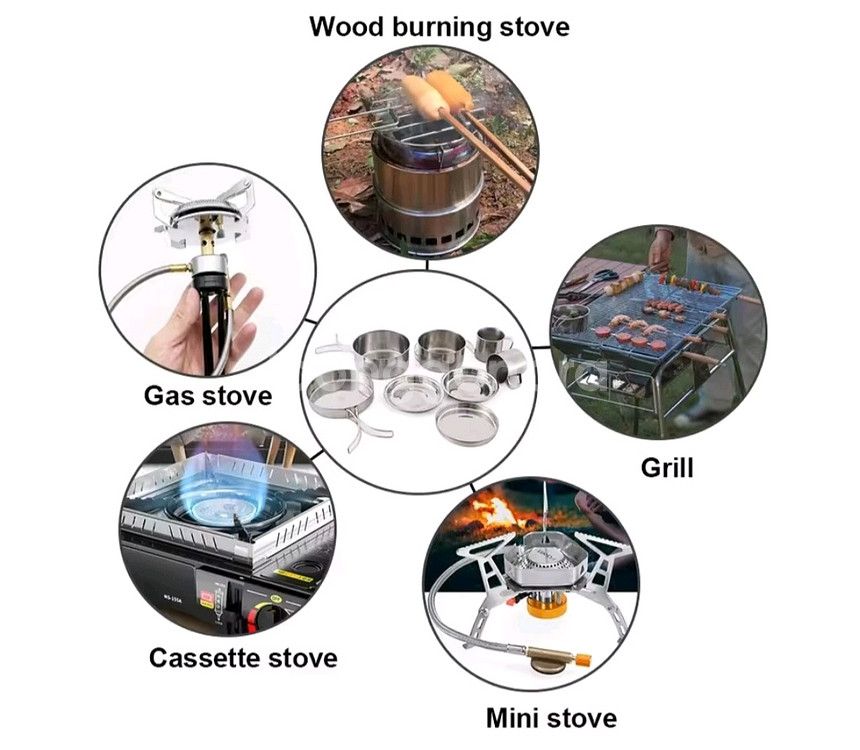 Wood burning stove

Gas stove

Grill

Cassette stove

Mini stove