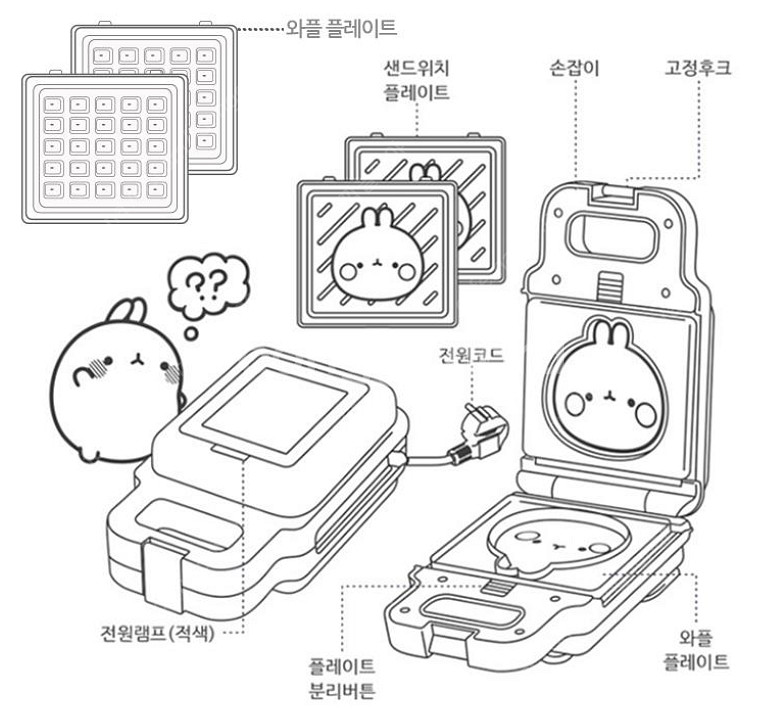 와플 플레이트

샌드위치
플레이트

손잡이

고정후크

??

전원코드

전원램프 (적색)

플레이트
분리버튼

와플
플레이트