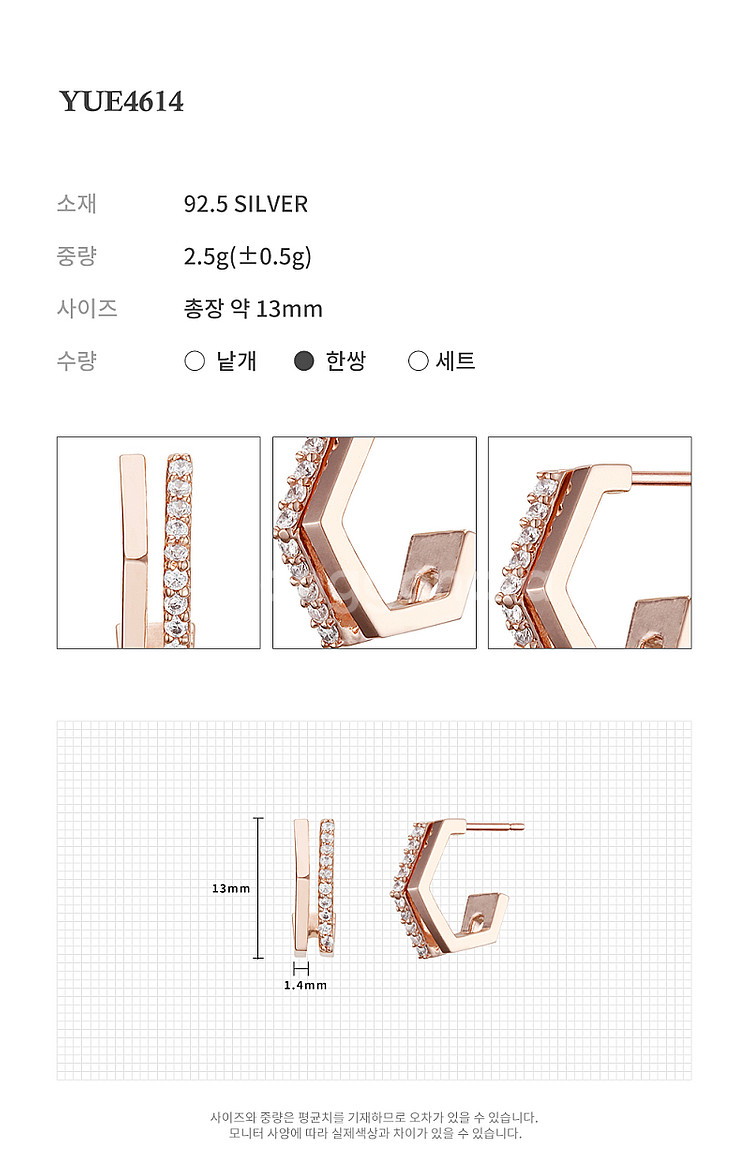 YUE4614

소재 92.5 SILVER

중량 2.5g(±0.5g)

사이즈 총장 약 13mm

수량 ○ 낱개 ● 한쌍 ○ 세트

13mm

1.4mm

사이즈와 중량은 평균치를 기재하므로 오차가 있을 수 있습니다.
모니터 사양에 따라 실제색상과 차이가 있을 수 있습니다.