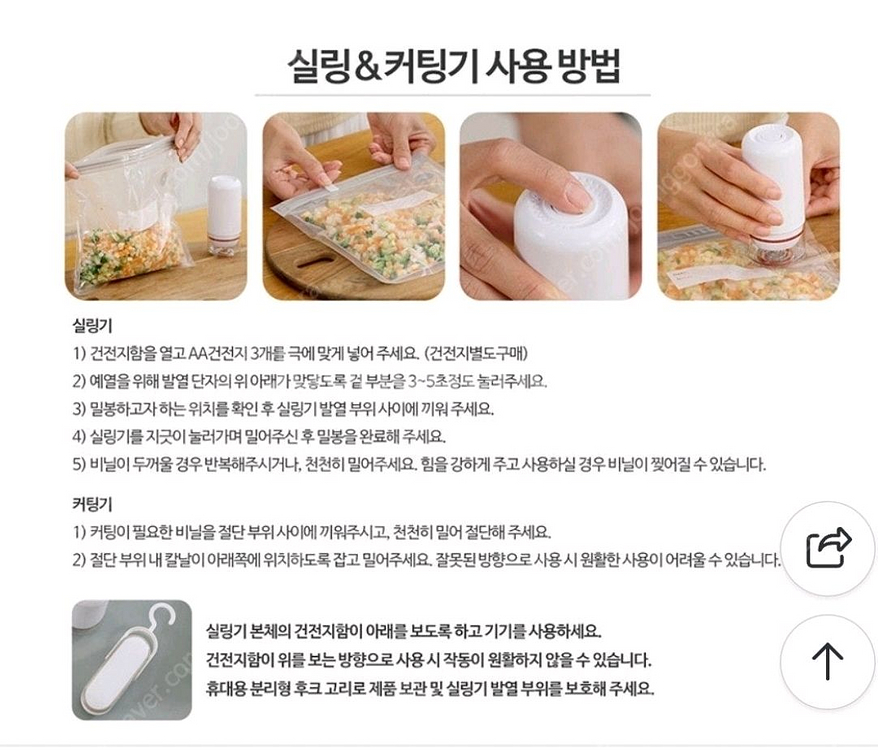 실링&커팅기 사용 방법

실링기
1) 건전지함을 열고 AA건전지 3개를 극에 맞게 넣어 주세요. (건전지별도구매)
2) 예열을 위해 발열 단자의 위 아래가 맞닿도록 겉 부분을 3~5초정도 눌러주세요.
3) 밀봉하고자 하는 위치를 확인 후 실링기 발열 부위 사이에 끼워 주세요.
4) 실링기를 지긋이 눌러가며 밀어주신 후 밀봉을 완료해 주세요.
5) 비닐이 두꺼울 경우 반복해주시거나, 천천히 밀어주세요. 힘을 강하게 주고 사용하실 경우 비닐이 찢어질 수 있습니다.

커팅기
1) 커팅이 필요한 비닐을 절단 부위 사이에 끼워주시고, 천천히 밀어 절단해 주세요.
2) 절단 부위 내 칼날이 아래쪽에 위치하도록 잡고 밀어주세요. 잘못된 방향으로 사용 시 원활한 사용이 어려울 수 있습니다.

실링기 본체의 건전지함이 아래를 보도록 하고 기기를 사용하세요.
건전지함이 위를 보는 방향으로 사용 시 작동이 원활하지 않을 수 있습니다.
휴대용 분리형 후크 고리로 제품 보관 및 실링기 발열 부위를 보호해 주세요.