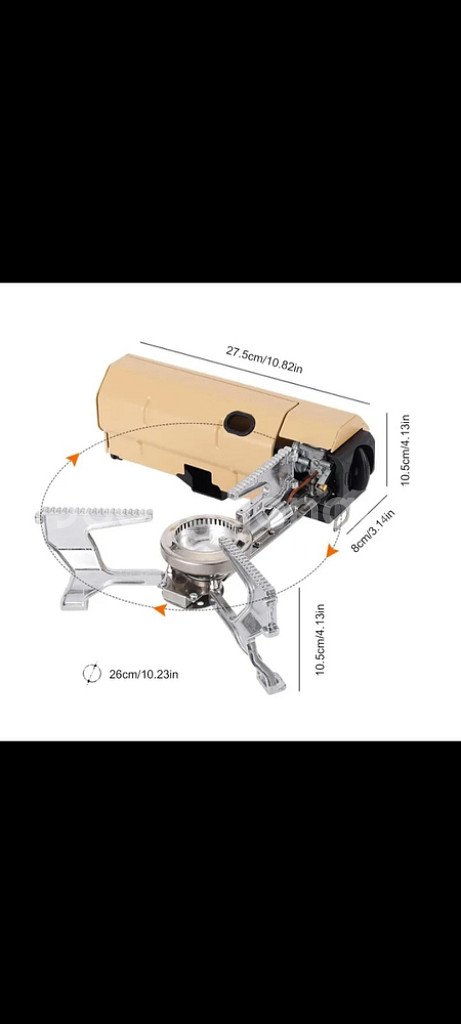 27.5cm/10.82in

10.5cm/4.13in

8cm/3.14in

10.5cm/4.13in

26cm/10.23in