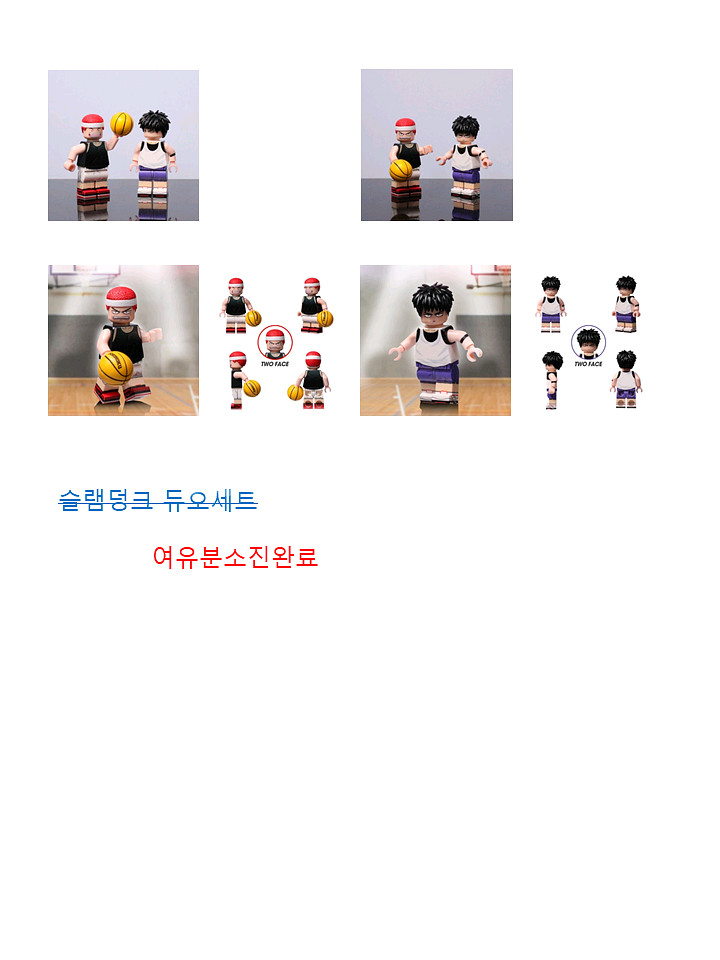 TWO FACE

TWO FACE

슬램덩크 듀오세트

여유분소진완료